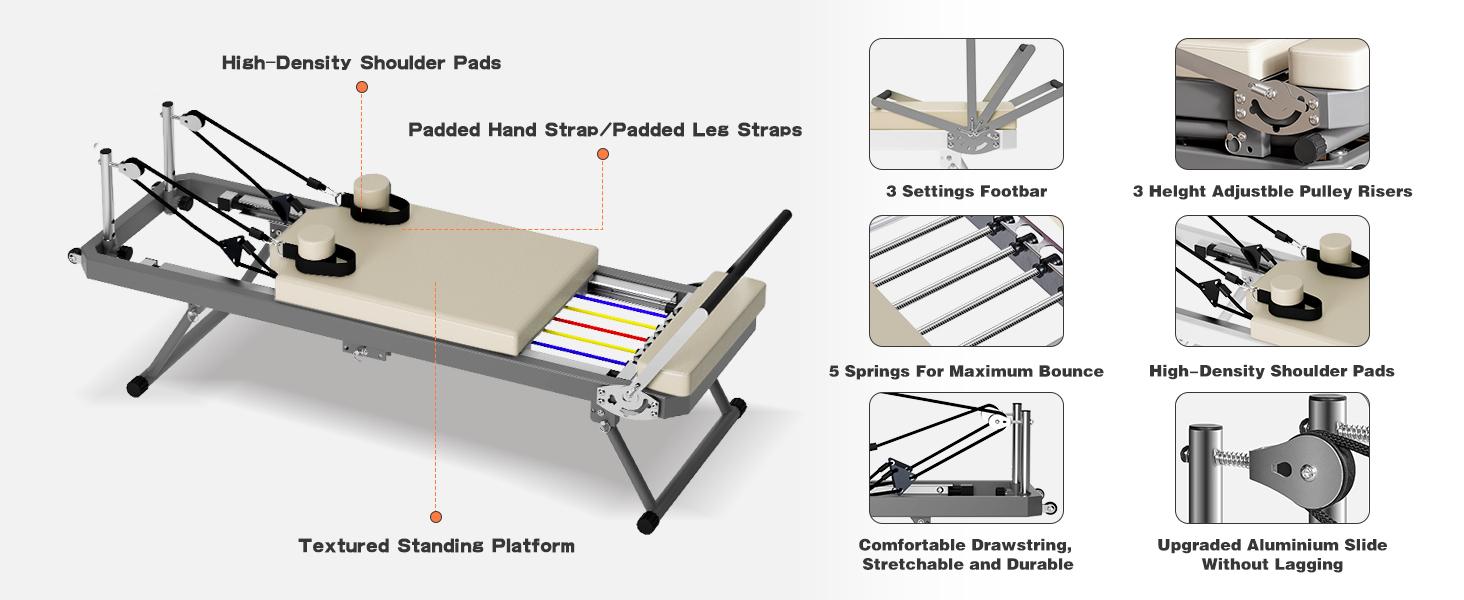 High-Density Shoulder Pads

Padded Hand Strap/Padded Leg Straps

Textured Standing Platform

3 Settings Footbar

3 Height Adjustble Pulley Risers

5 Springs For Maximum Bounce

High-Density Shoulder Pads

Comfortable Drawstring, Stretchable and Durable

Upgraded Aluminium Slide Without Lagging