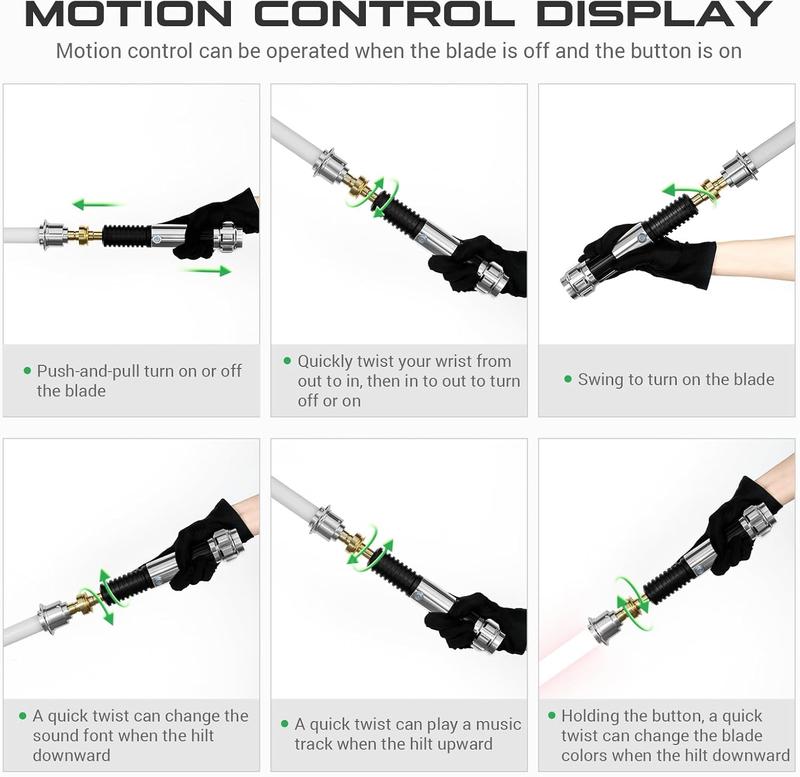 MOTION CONTROL DISPLAY

Motion control can be operated when the blade is off and the button is on

• Push-and-pull turn on or off the blade

• Quickly twist your wrist from out to in, then in to out to turn off or on

• Swing to turn on the blade

• A quick twist can change the sound font when the hilt downward

• A quick twist can play a music track when the hilt upward

• Holding the button, a quick twist can change the blade colors when the hilt downward