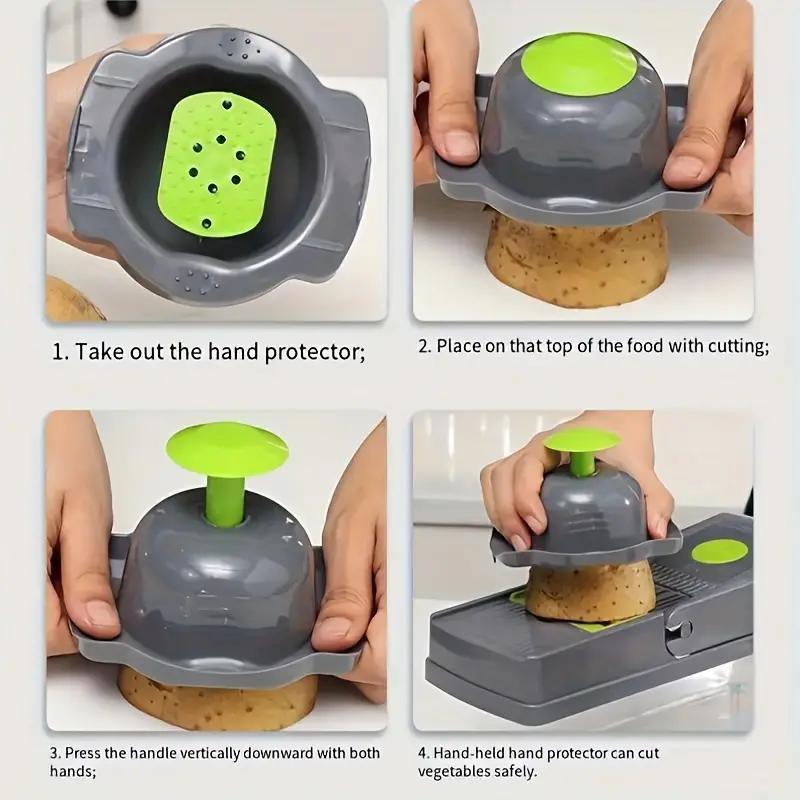 1. Take out the hand protector;

2. Place on that top of the food with cutting;

3. Press the handle vertically downward with both hands;

4. Hand-held hand protector can cut vegetables safely.