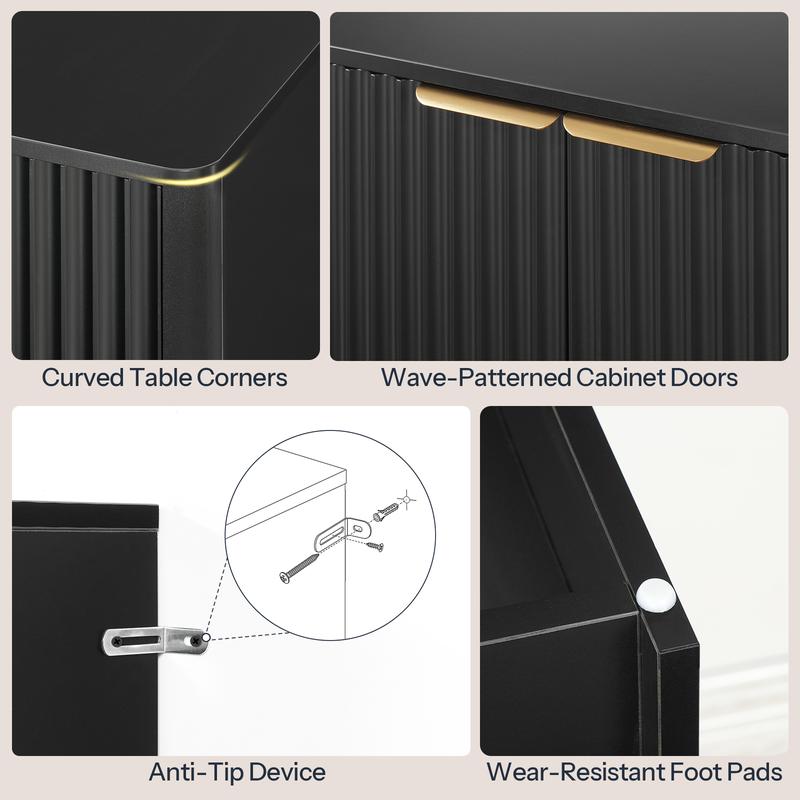 Curved Table Corners

Wave-Patterned Cabinet Doors

Anti-Tip Device

Wear-Resistant Foot Pads