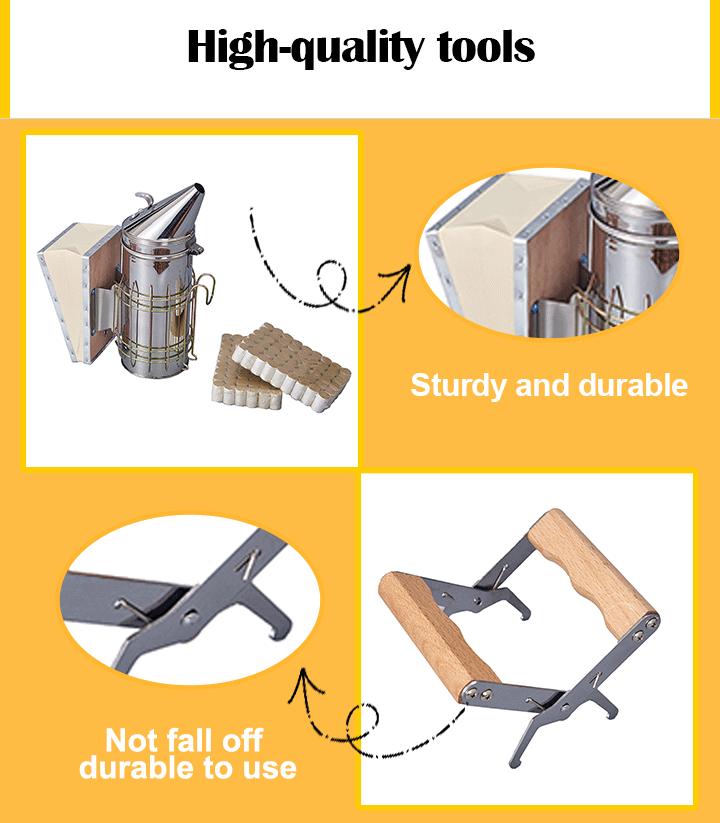 High-quality tools

Sturdy and durable

Not fall off
durable to use