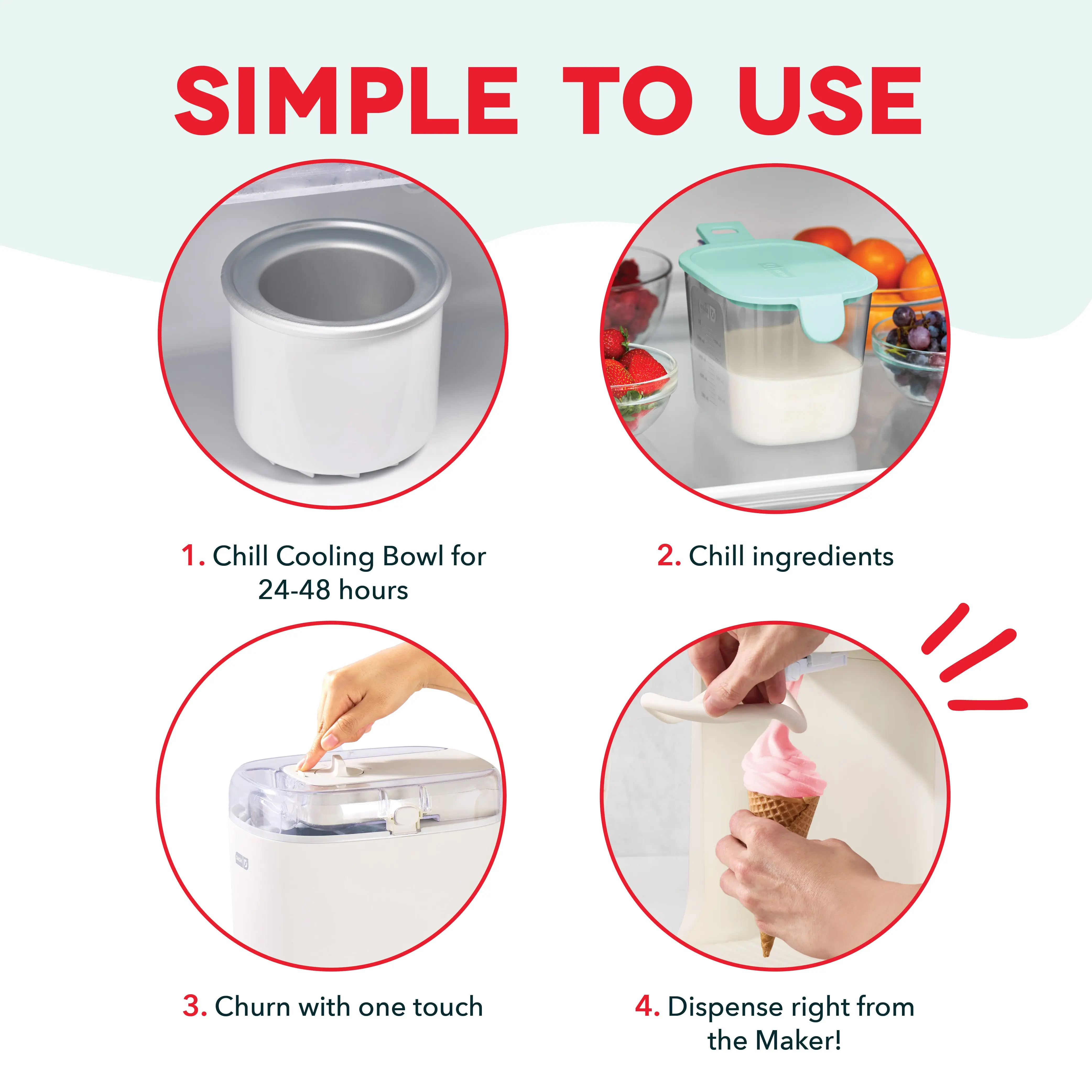 SIMPLE TO USE

1. Chill Cooling Bowl for 24-48 hours

2. Chill ingredients

3. Churn with one touch

4. Dispense right from the Maker!