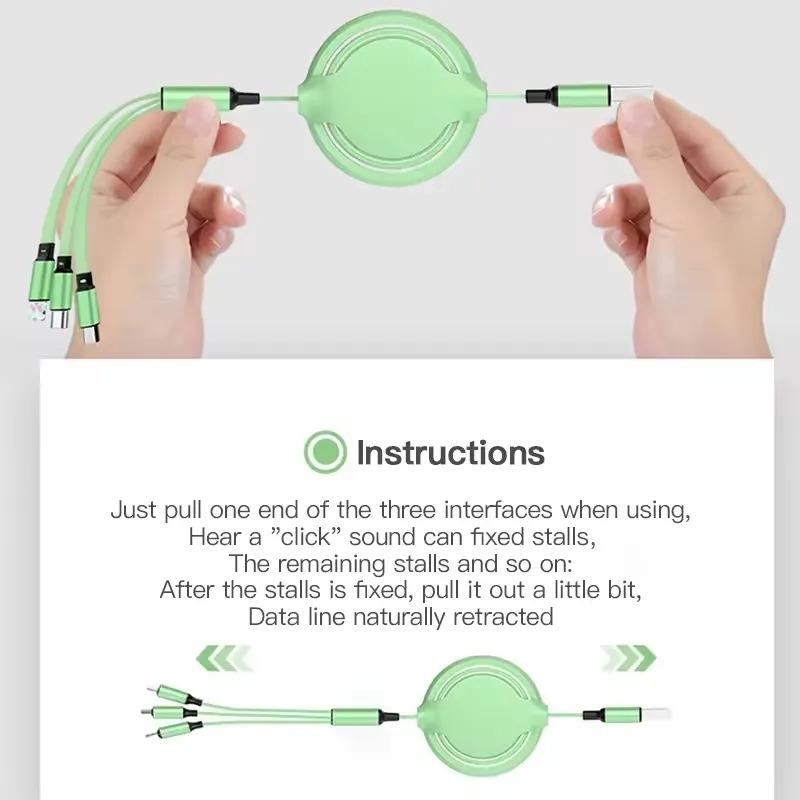 Instructions

Just pull one end of the three interfaces when using,
Hear a "click" sound can fixed stalls,
The remaining stalls and so on:
After the stalls is fixed, pull it out a little bit,
Data line naturally retracted