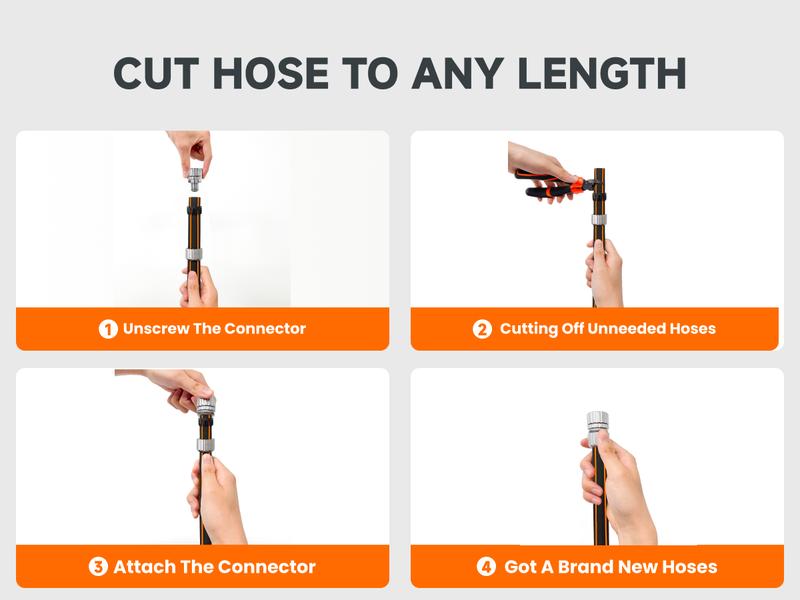 CUT HOSE TO ANY LENGTH

1 Unscrew The Connector

2 Cutting Off Unneeded Hoses

3 Attach The Connector

4 Got A Brand New Hoses