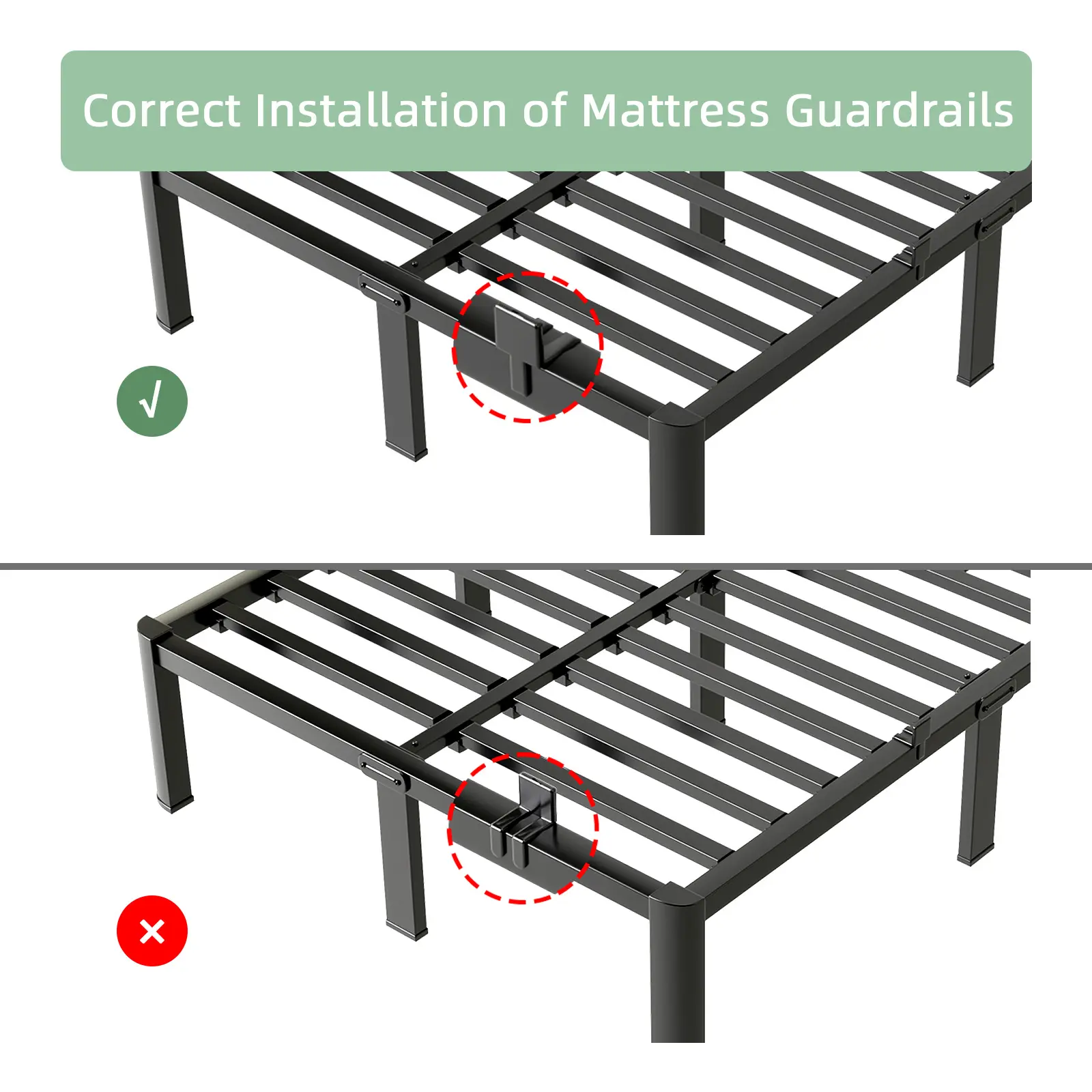 Correct Installation of Mattress Guardrails

√

×