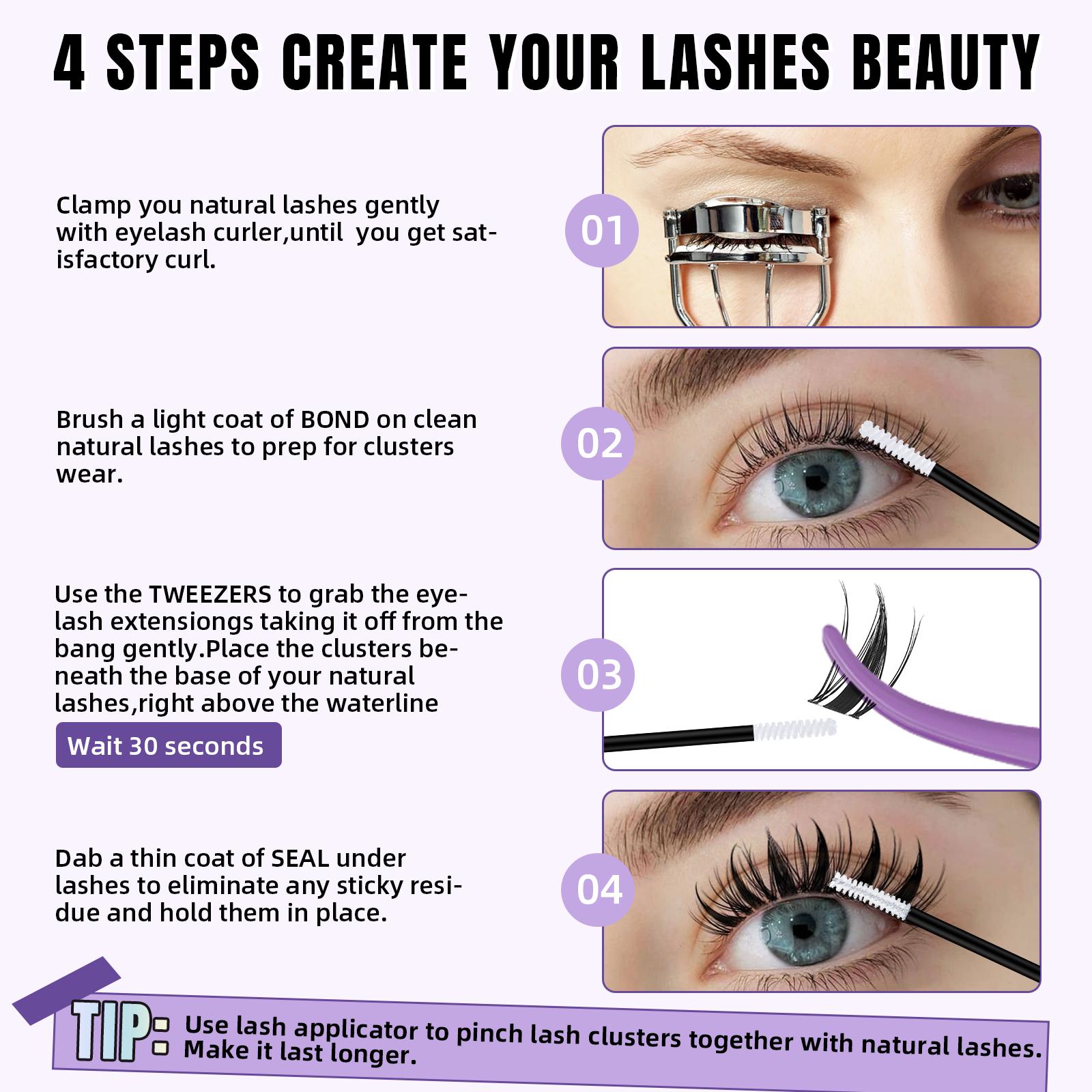 4 STEPS CREATE YOUR LASHES BEAUTY

Clamp you natural lashes gently with eyelash curler,until you get satisfactory curl.

01

Brush a light coat of BOND on clean natural lashes to prep for clusters wear.

02

Use the TWEEZERS to grab the eyelash extensiongs taking it off from the bang gently.Place the clusters beneath the base of your natural lashes,right above the waterline

Wait 30 seconds

03

Dab a thin coat of SEAL under lashes to eliminate any sticky residue and hold them in place.

04

TIP: Use lash applicator to pinch lash clusters together with natural lashes. Make it last longer.