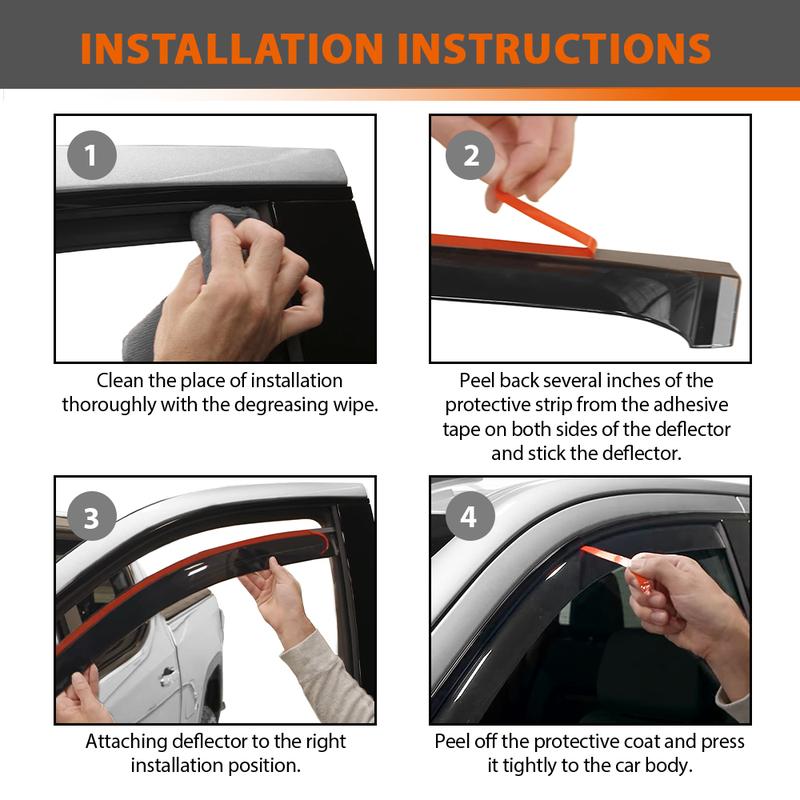 INSTALLATION INSTRUCTIONS

1

Clean the place of installation thoroughly with the degreasing wipe.

2

Peel back several inches of the protective strip from the adhesive tape on both sides of the deflector and stick the deflector.

3

Attaching deflector to the right installation position.

4

Peel off the protective coat and press it tightly to the car body.