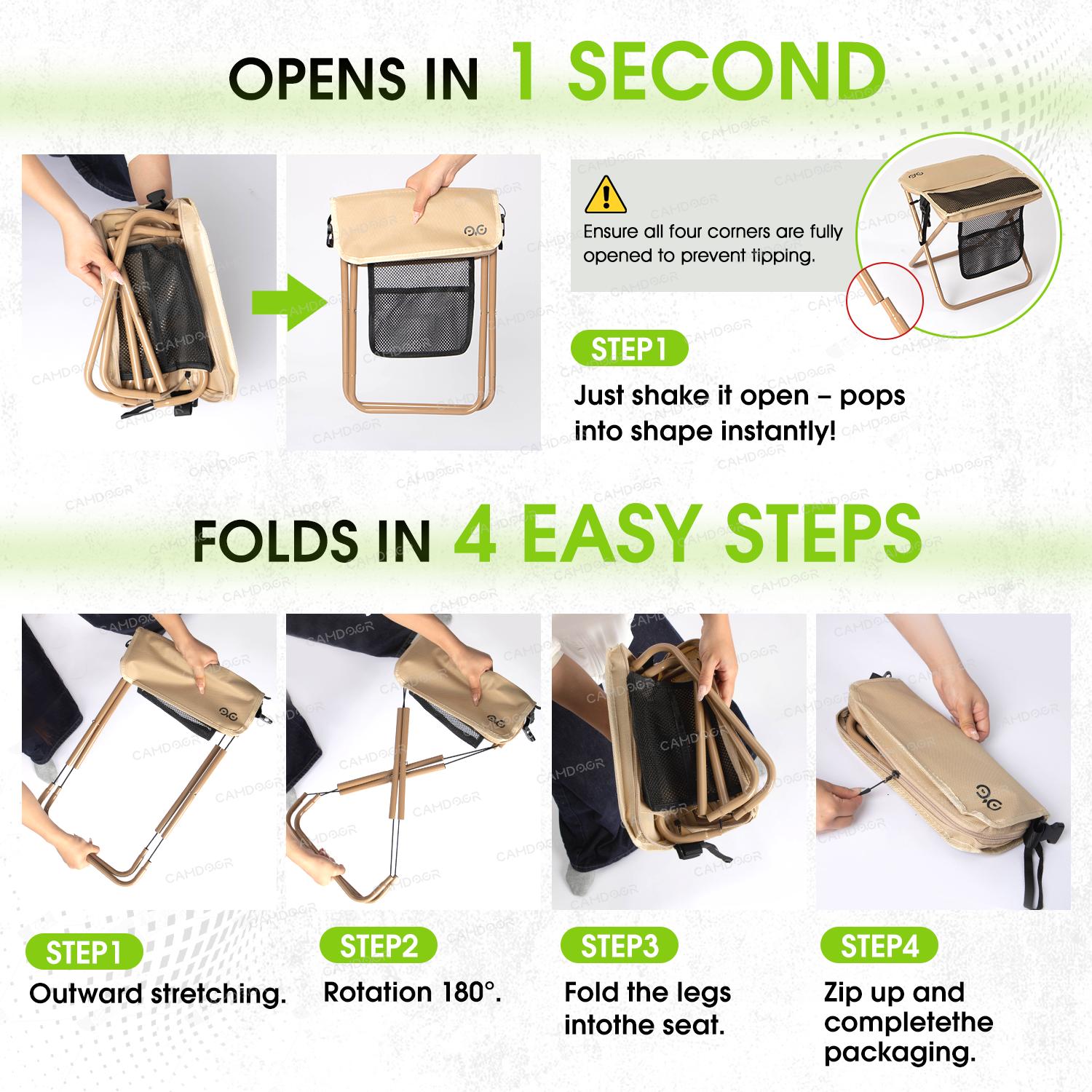 OPENS IN 1 SECOND

Ensure all four corners are fully opened to prevent tipping.

STEP1
Just shake it open – pops into shape instantly!

FOLDS IN 4 EASY STEPS

STEP1
Outward stretching.

STEP2
Rotation 180°.

STEP3
Fold the legs intothe seat.

STEP4
Zip up and completethe packaging.

CAMDOOR