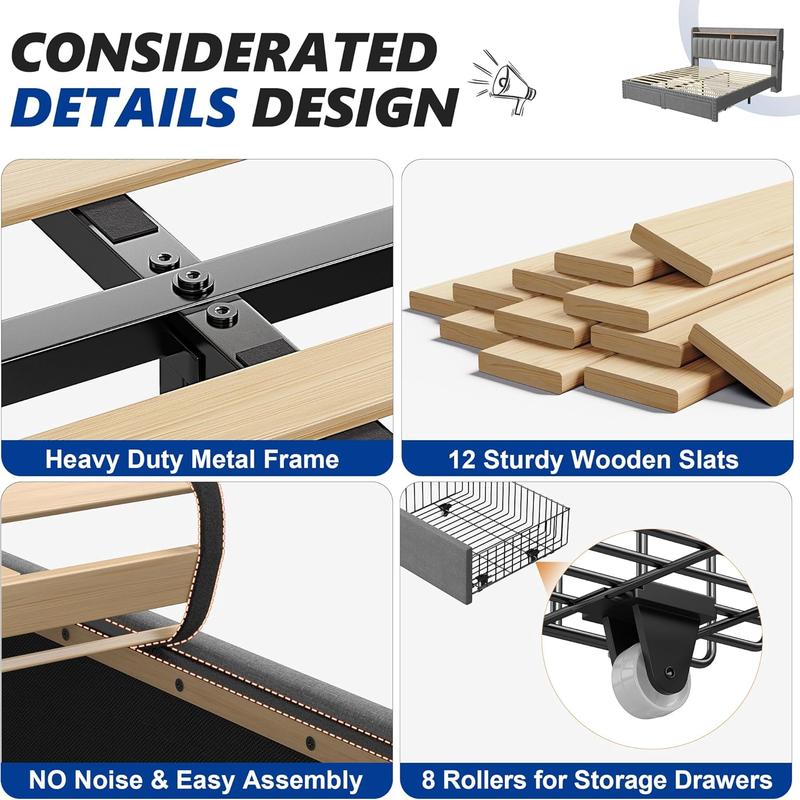 CONSIDERATED DETAILS DESIGN

Heavy Duty Metal Frame

12 Sturdy Wooden Slats

NO Noise & Easy Assembly

8 Rollers for Storage Drawers