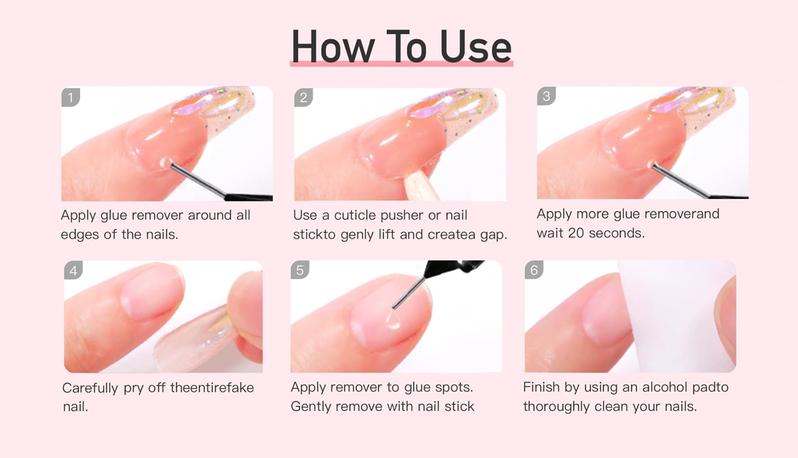 How To Use

1

Apply glue remover around all edges of the nails.

2

Use a cuticle pusher or nail stickto genly lift and createa gap.

3

Apply more glue removerand wait 20 seconds.

4

Carefully pry off theentirefake nail.

5

Apply remover to glue spots. Gently remove with nail stick

6

Finish by using an alcohol padto thoroughly clean your nails.