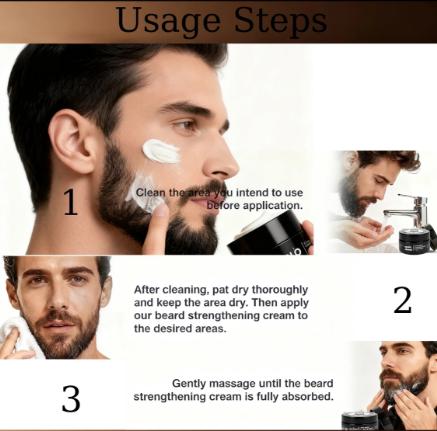 Usage Steps

1

Clean the area you intend to use before application.

After cleaning, pat dry thoroughly and keep the area dry. Then apply our beard strengthening cream to the desired areas.

2

3

Gently massage until the beard strengthening cream is fully absorbed.