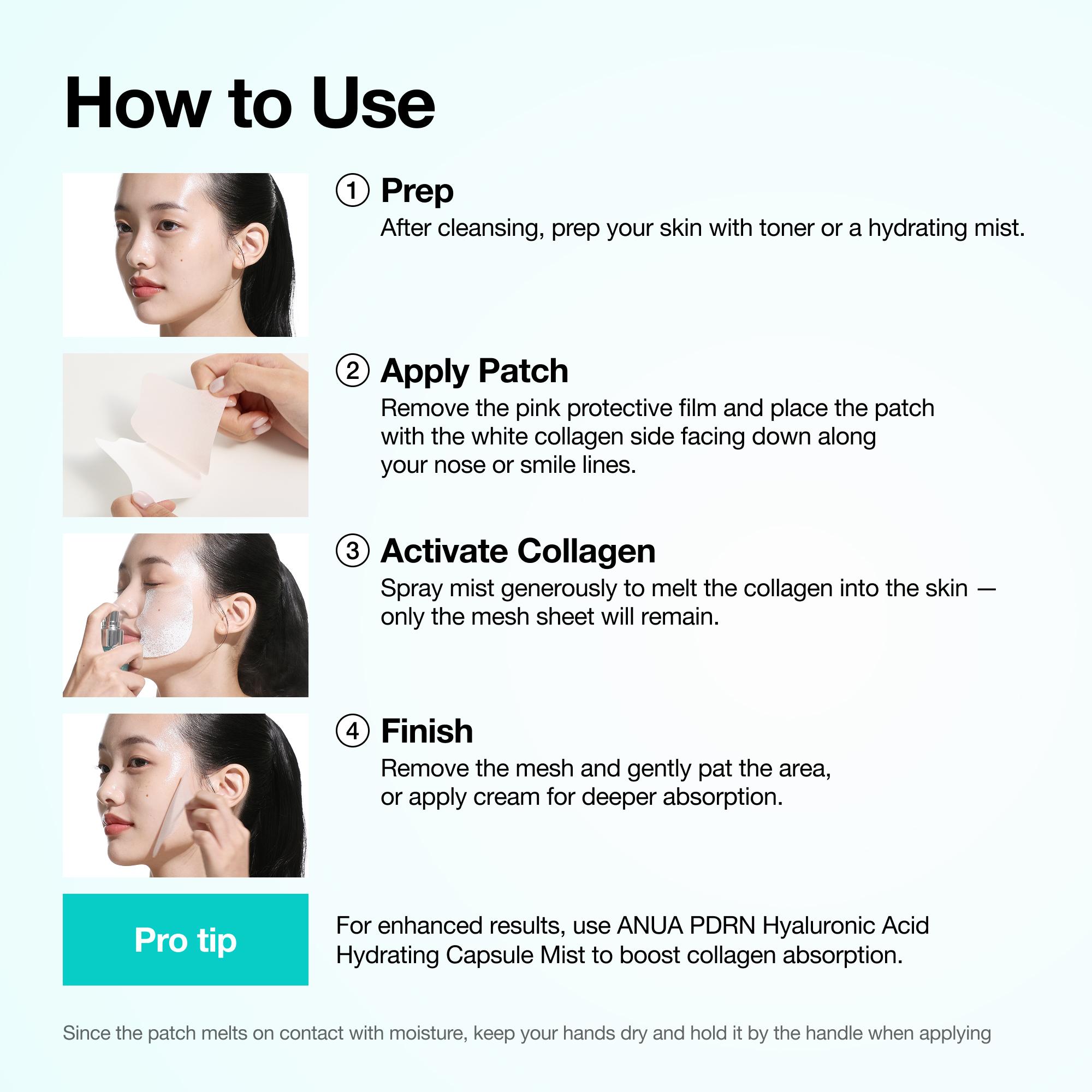 How to Use

① Prep
After cleansing, prep your skin with toner or a hydrating mist.

② Apply Patch
Remove the pink protective film and place the patch with the white collagen side facing down along your nose or smile lines.

③ Activate Collagen
Spray mist generously to melt the collagen into the skin — only the mesh sheet will remain.

④ Finish
Remove the mesh and gently pat the area, or apply cream for deeper absorption.

Pro tip

For enhanced results, use ANUA PDRN Hyaluronic Acid Hydrating Capsule Mist to boost collagen absorption.

Since the patch melts on contact with moisture, keep your hands dry and hold it by the handle when applying