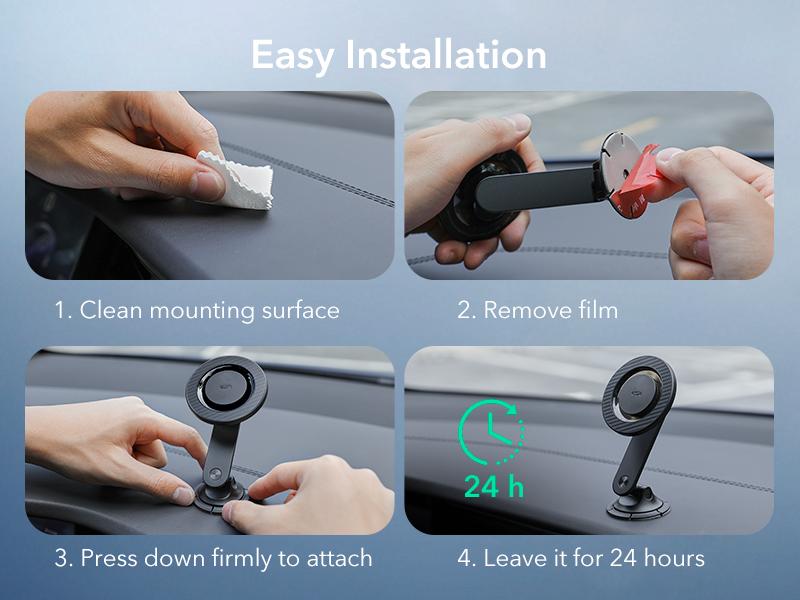 Easy Installation

1. Clean mounting surface

2. Remove film

3. Press down firmly to attach

24 h

4. Leave it for 24 hours