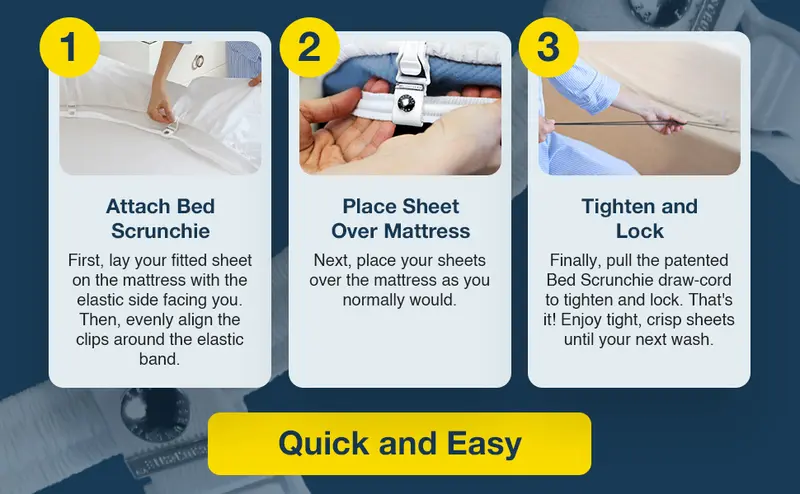 1

Attach Bed Scrunchie

First, lay your fitted sheet on the mattress with the elastic side facing you. Then, evenly align the clips around the elastic band.

2

Place Sheet Over Mattress

Next, place your sheets over the mattress as you normally would.

3

Tighten and Lock

Finally, pull the patented Bed Scrunchie draw-cord to tighten and lock. That's it! Enjoy tight, crisp sheets until your next wash.

Quick and Easy