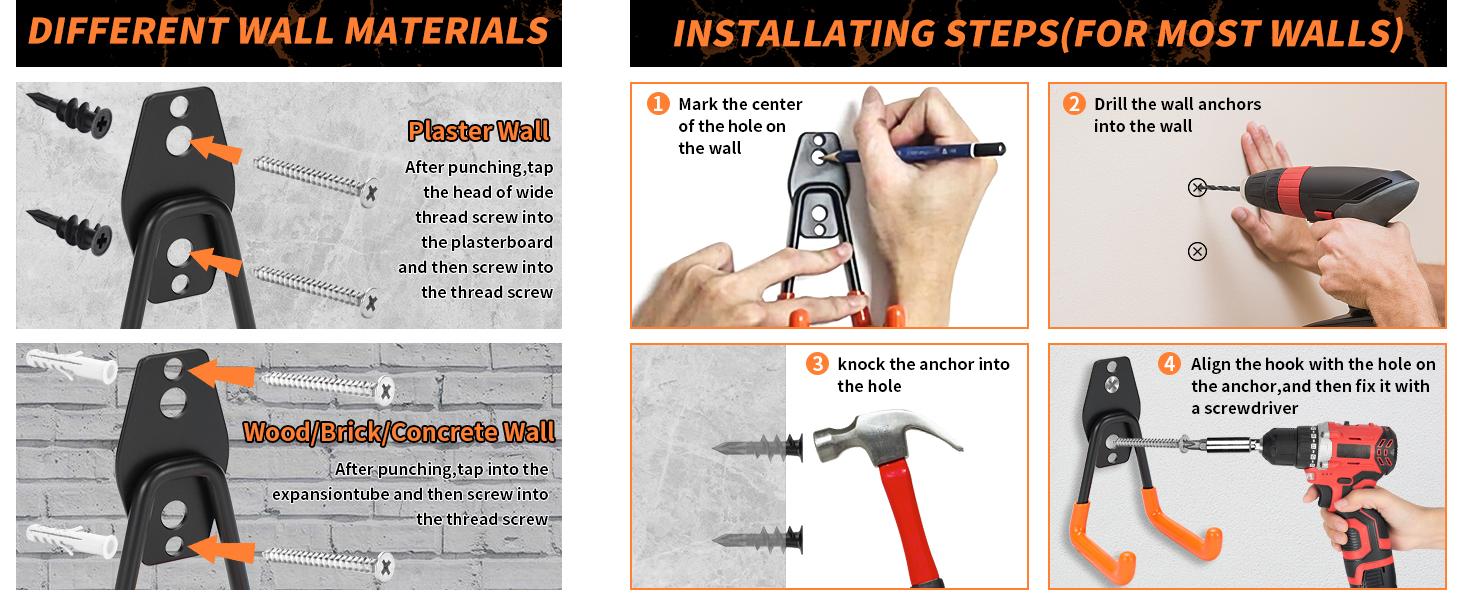 DIFFERENT WALL MATERIALS

Plaster Wall

After punching,tap the head of wide thread screw into the plasterboard and then screw into the thread screw

Wood/Brick/Concrete Wall

After punching,tap into the expansiontube and then screw into the thread screw

INSTALLATING STEPS(FOR MOST WALLS)

1 Mark the center of the hole on the wall

2 Drill the wall anchors into the wall

3 knock the anchor into the hole

4 Align the hook with the hole on the anchor,and then fix it with a screwdriver