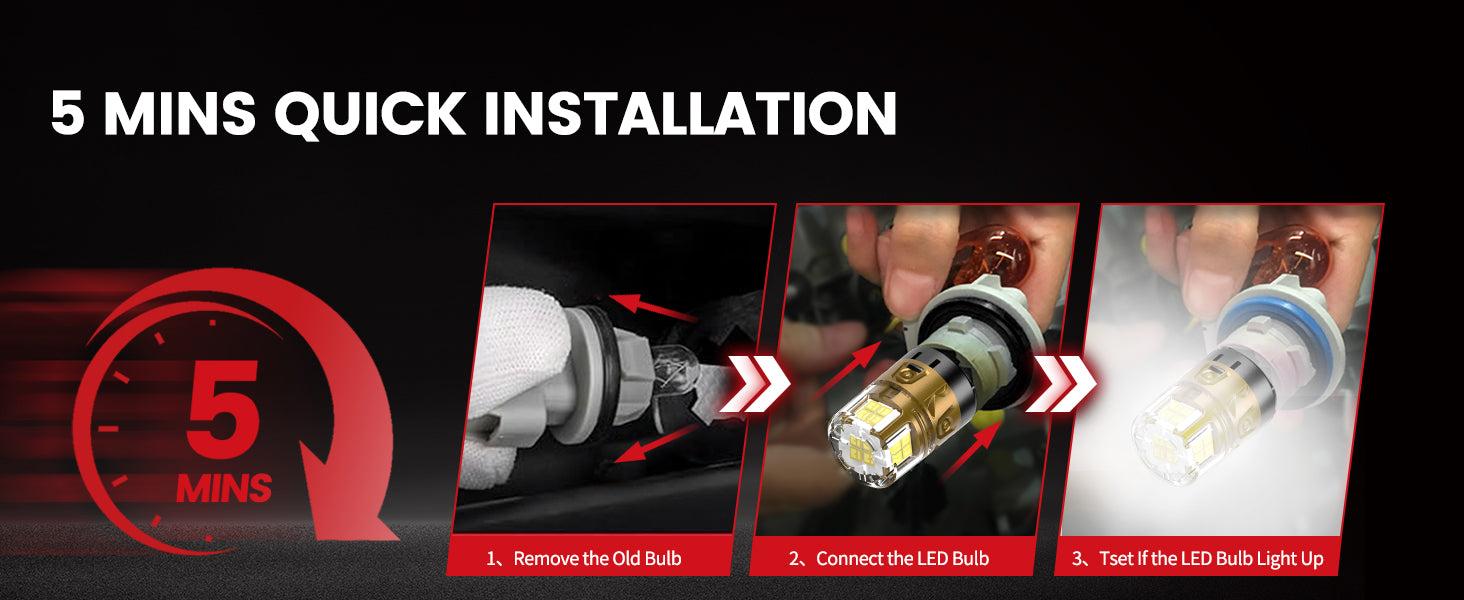 5 MINS QUICK INSTALLATION

5
MINS

1、Remove the Old Bulb

2、Connect the LED Bulb

3、Tset If the LED Bulb Light Up