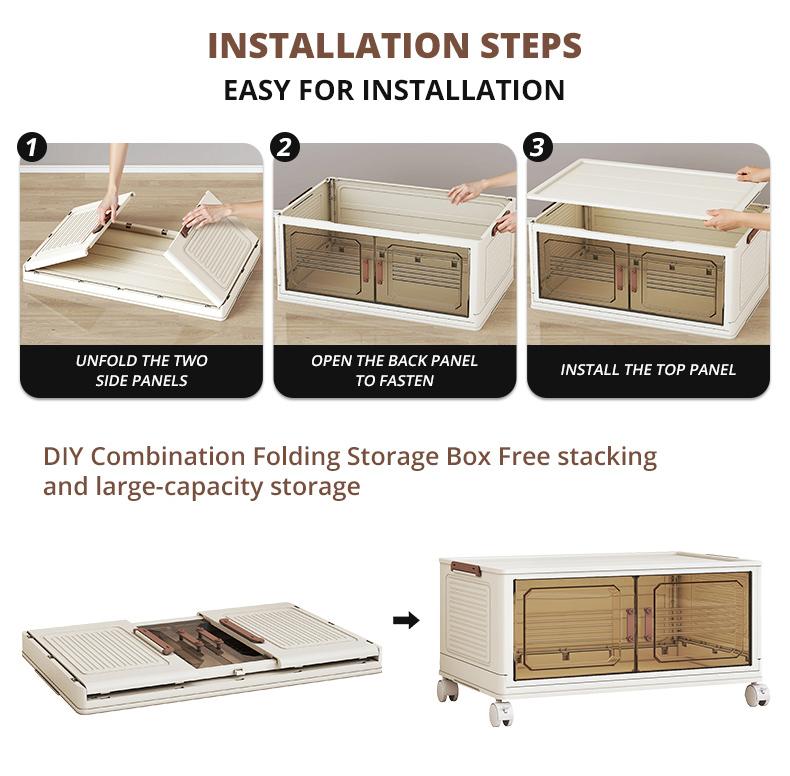 INSTALLATION STEPS
EASY FOR INSTALLATION

1
UNFOLD THE TWO SIDE PANELS

2
OPEN THE BACK PANEL TO FASTEN

3
INSTALL THE TOP PANEL

DIY Combination Folding Storage Box Free stacking and large-capacity storage