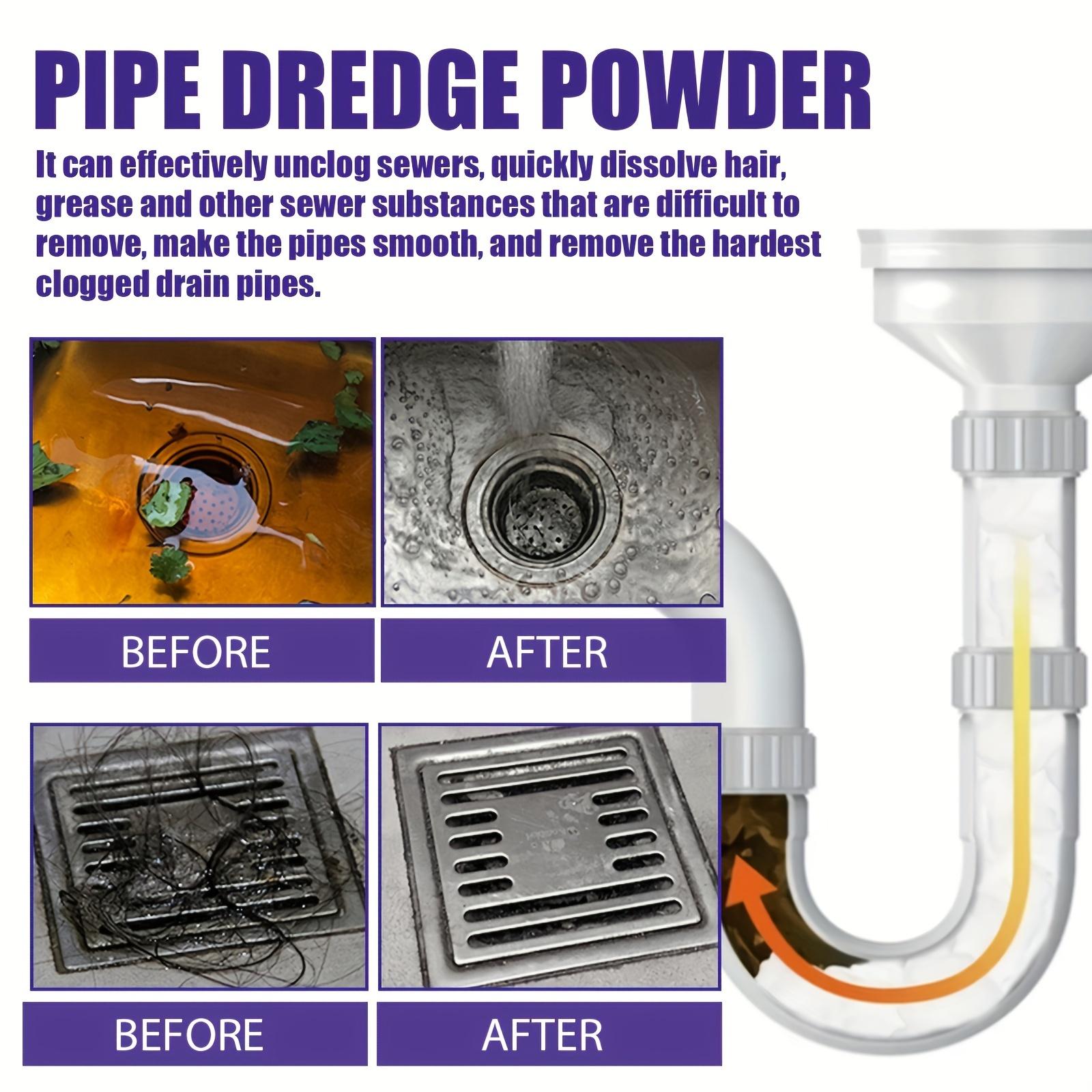 PIPE DREDGE POWDER

It can effectively unclog sewers, quickly dissolve hair, grease and other sewer substances that are difficult to remove, make the pipes smooth, and remove the hardest clogged drain pipes.

BEFORE

AFTER

BEFORE

AFTER