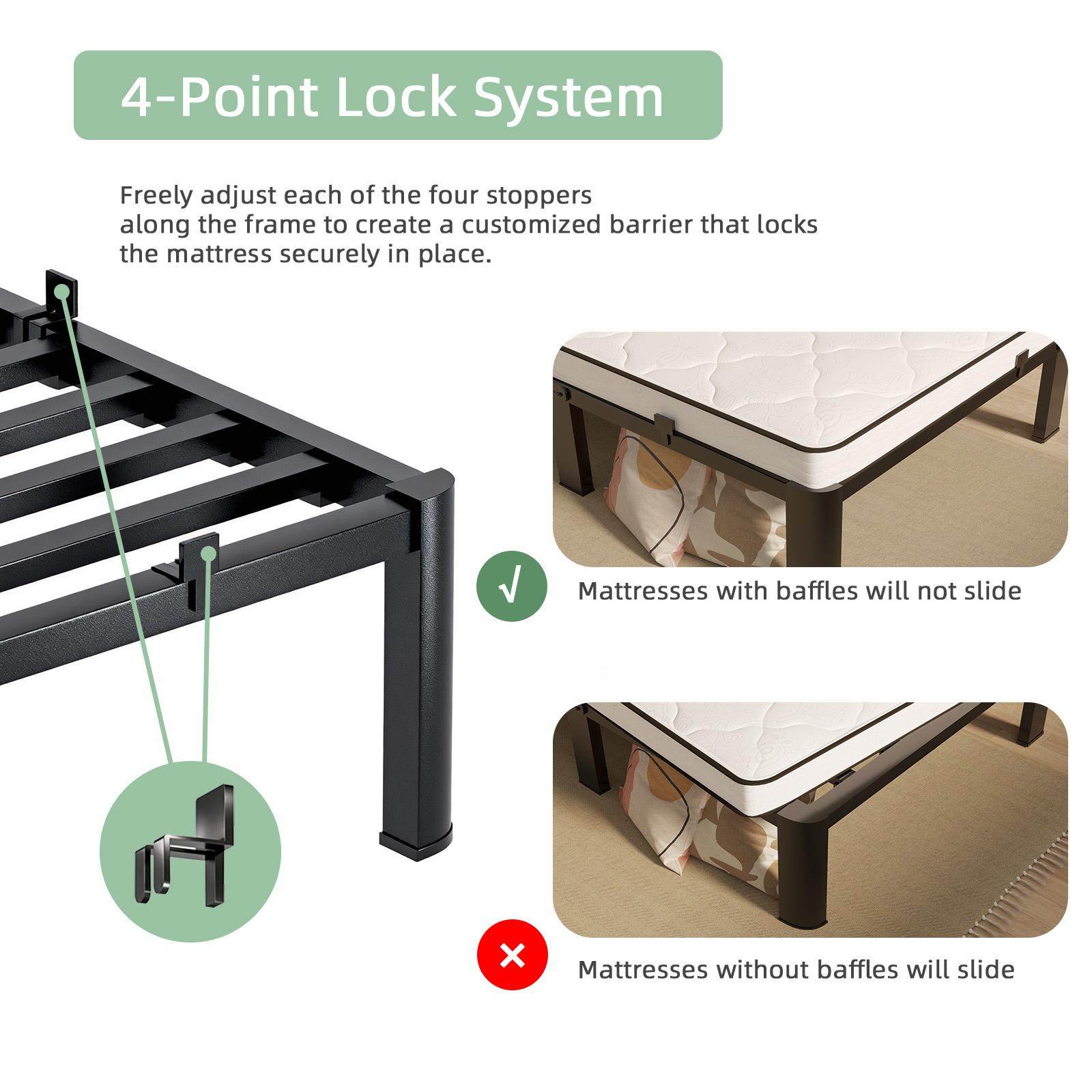 4-Point Lock System

Freely adjust each of the four stoppers along the frame to create a customized barrier that locks the mattress securely in place.

√

Mattresses with baffles will not slide

×

Mattresses without baffles will slide