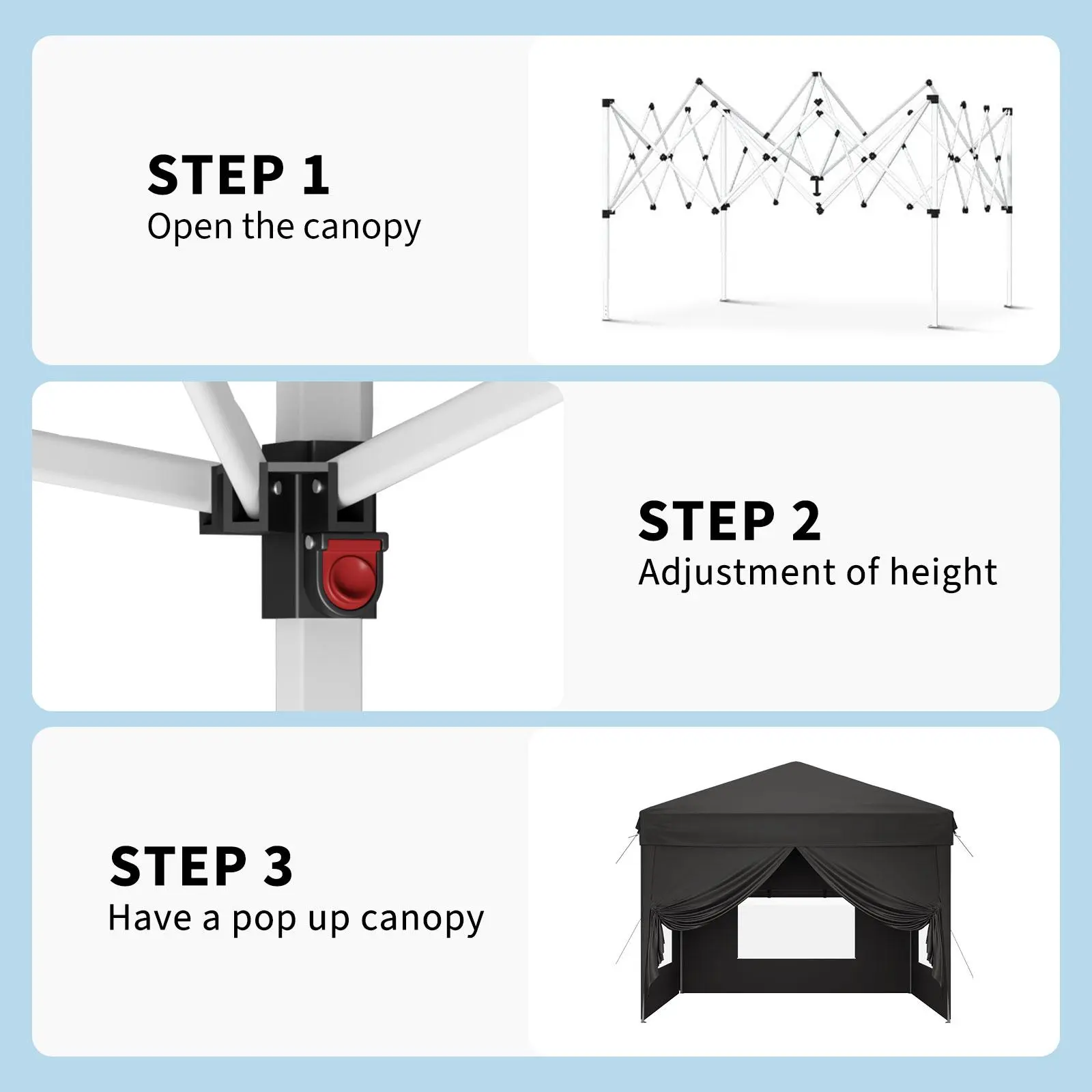 STEP 1
Open the canopy

STEP 2
Adjustment of height

STEP 3
Have a pop up canopy