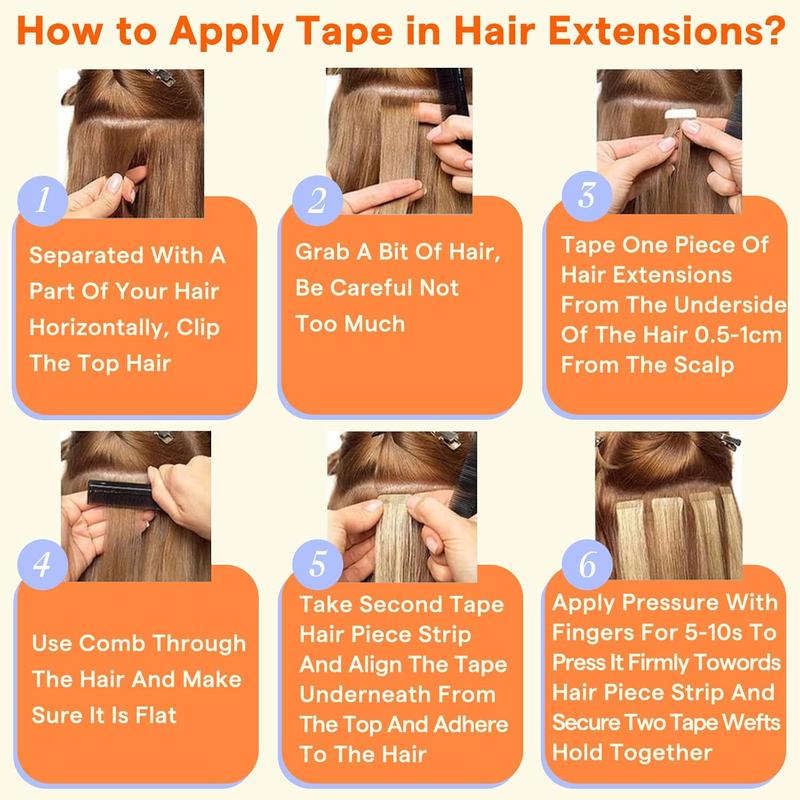 How to Apply Tape in Hair Extensions?

1

Separated With A Part Of Your Hair Horizontally, Clip The Top Hair

2

Grab A Bit Of Hair, Be Careful Not Too Much

3

Tape One Piece Of Hair Extensions From The Underside Of The Hair 0.5-1cm From The Scalp

4

Use Comb Through The Hair And Make Sure It Is Flat

5

Take Second Tape Hair Piece Strip And Align The Tape Underneath From The Top And Adhere To The Hair

6

Apply Pressure With Fingers For 5-10s To Press It Firmly Towords Hair Piece Strip And Secure Two Tape Wefts Hold Together