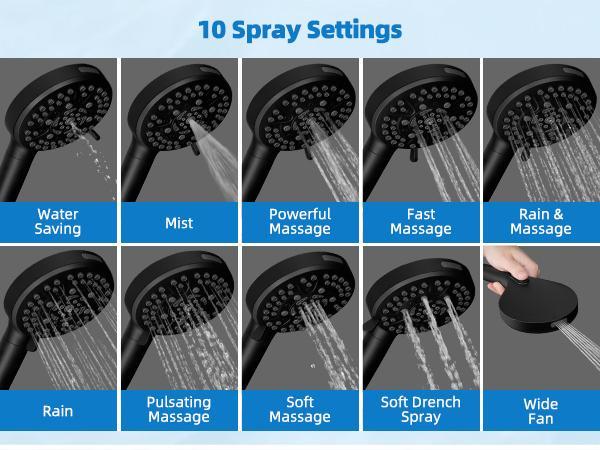 10 Spray Settings

Water Saving

Mist

Powerful Massage

Fast Massage

Rain & Massage

Rain

Pulsating Massage

Soft Massage

Soft Drench Spray

Wide Fan