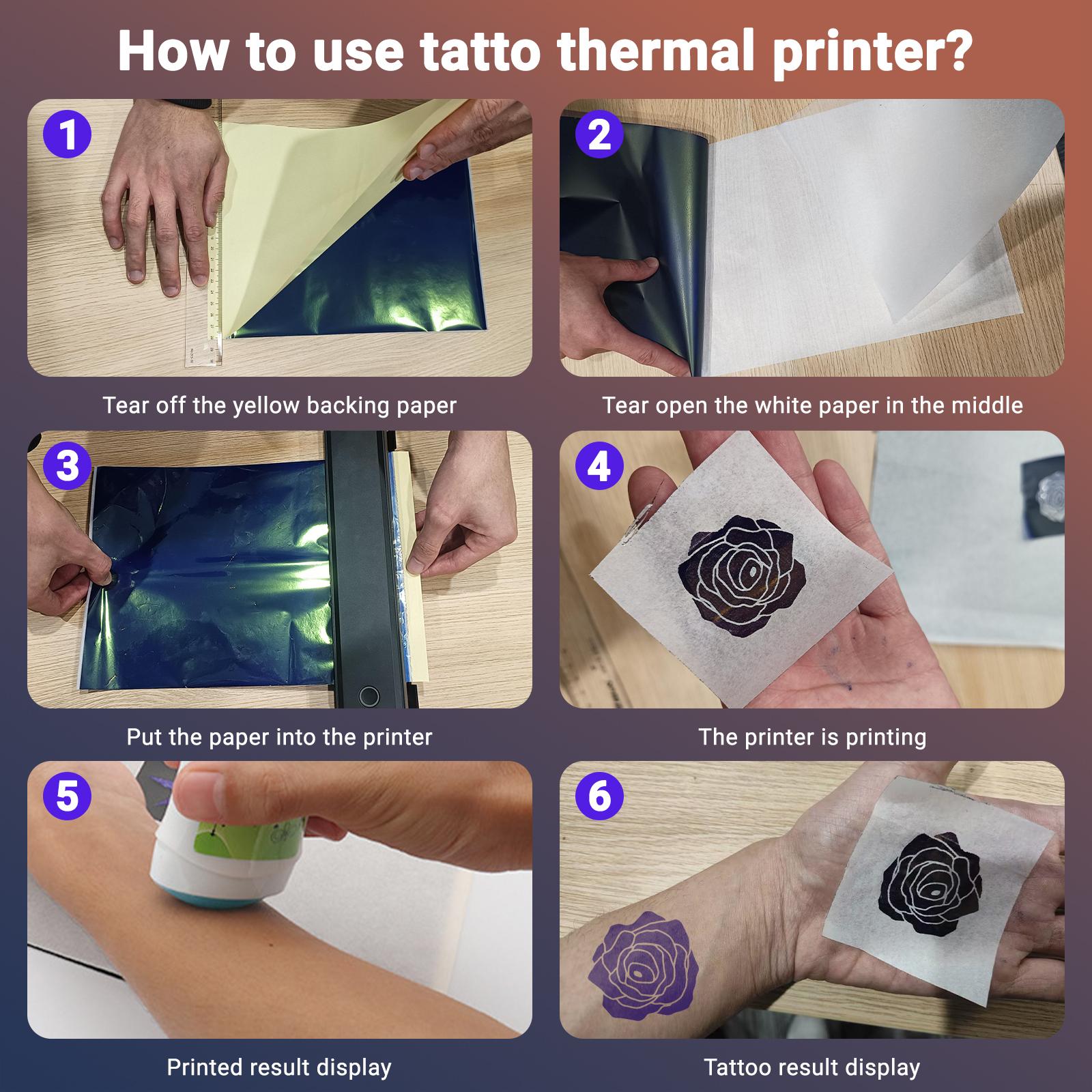 How to use tatto thermal printer?

1

Tear off the yellow backing paper

2

Tear open the white paper in the middle

3

Put the paper into the printer

4

The printer is printing

5

Printed result display

6

Tattoo result display