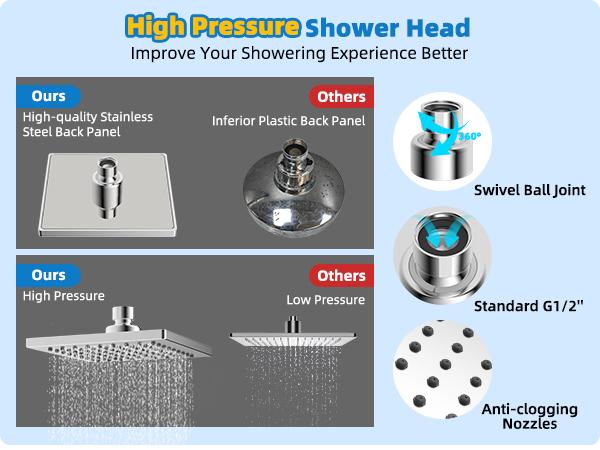 High Pressure Shower Head
Improve Your Showering Experience Better

Ours
High-quality Stainless Steel Back Panel

Others
Inferior Plastic Back Panel

Ours
High Pressure

Others
Low Pressure

360°
Swivel Ball Joint

Standard G1/2"

Anti-clogging Nozzles