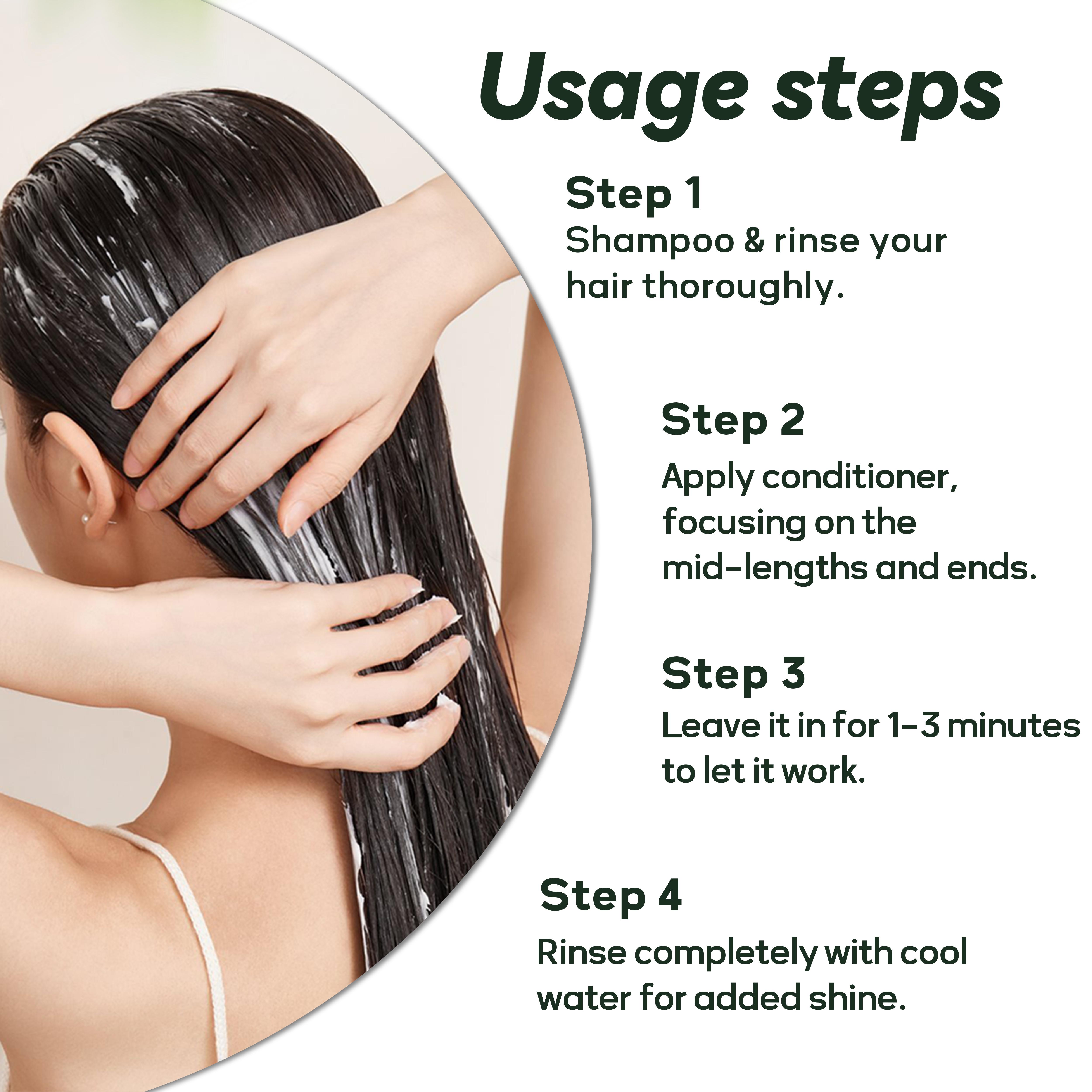 Usage steps

Step 1
Shampoo & rinse your hair thoroughly.

Step 2
Apply conditioner, focusing on the mid-lengths and ends.

Step 3
Leave it in for 1-3 minutes to let it work.

Step 4
Rinse completely with cool water for added shine.