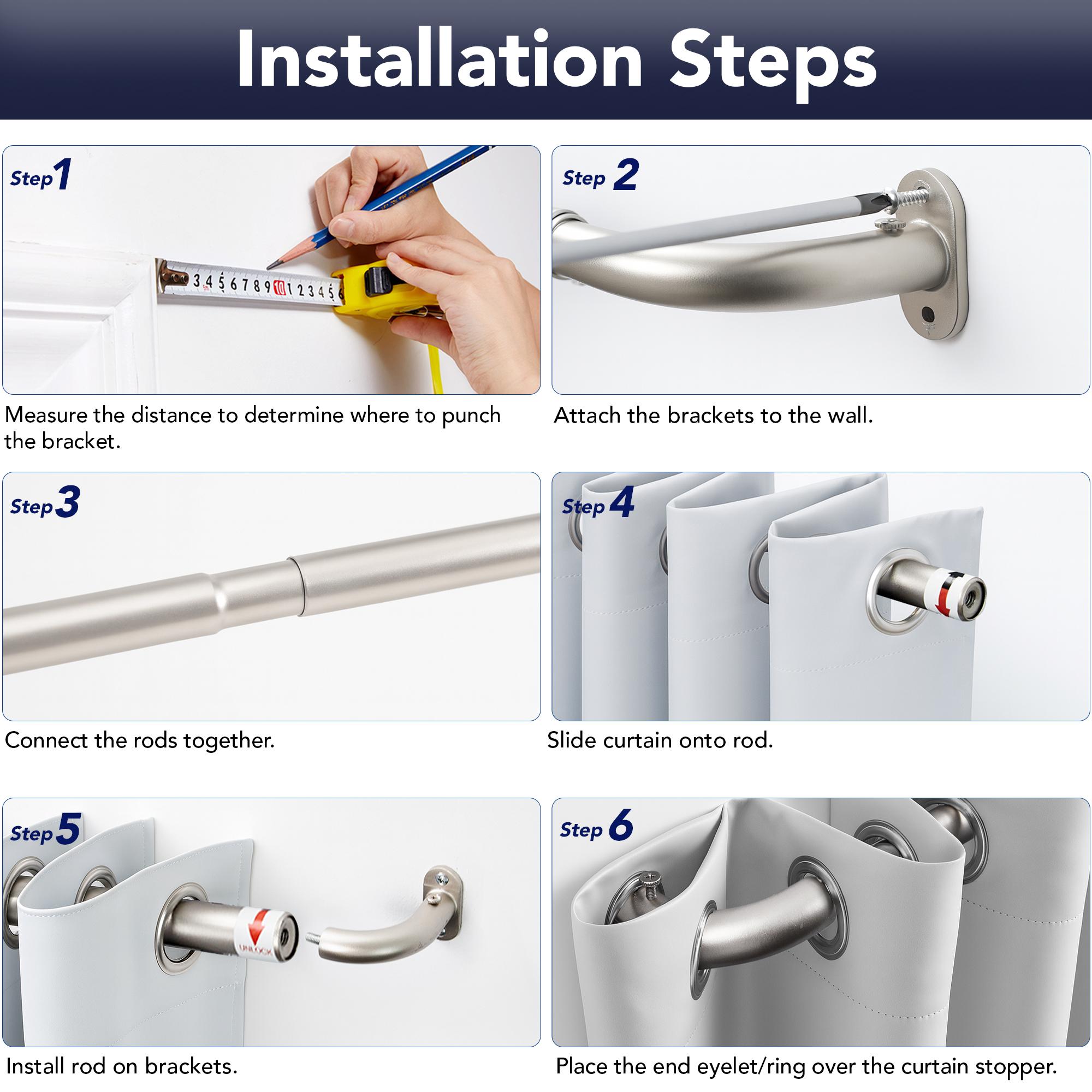 Installation Steps

Step 1

3 4 5 6 7 8 9 10 1 2 3 4 5 6

Measure the distance to determine where to punch the bracket.

Step 2

Attach the brackets to the wall.

Step 3

Connect the rods together.

Step 4

Slide curtain onto rod.

Step 5

UNLOCK

Install rod on brackets.

Step 6

Place the end eyelet/ring over the curtain stopper.