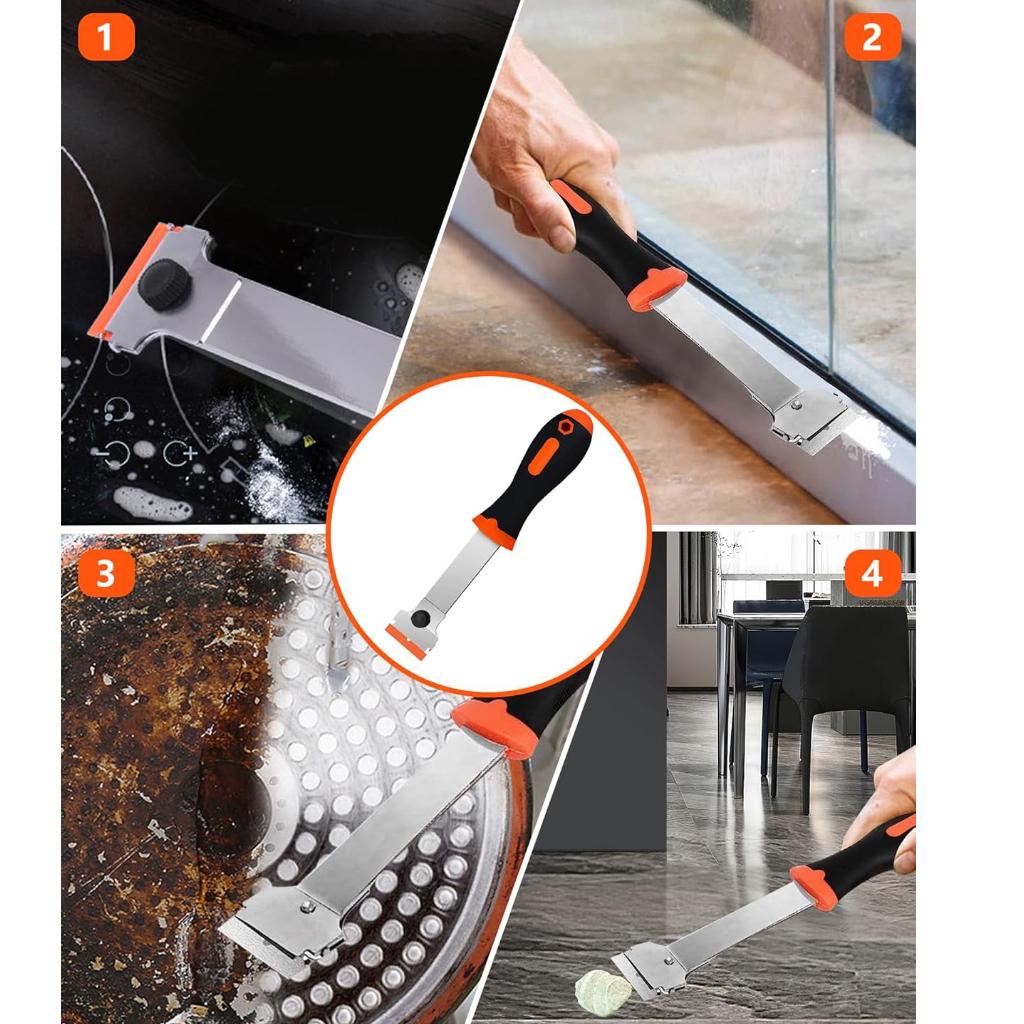 1
2
3
4