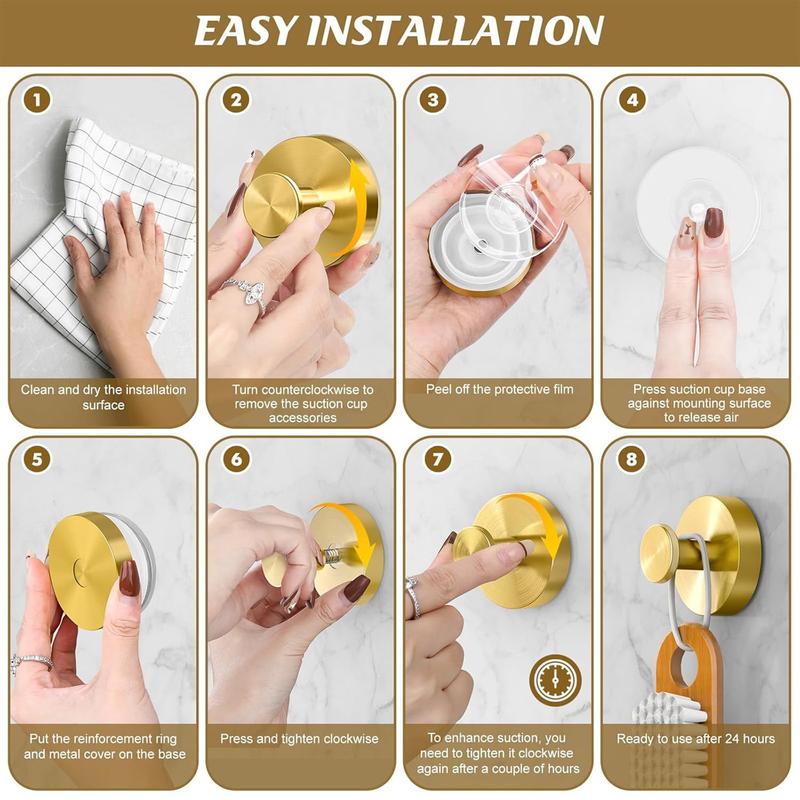 EASY INSTALLATION

1

Clean and dry the installation surface

2

Turn counterclockwise to remove the suction cup accessories

3

Peel off the protective film

4

Press suction cup base against mounting surface to release air

5

Put the reinforcement ring and metal cover on the base

6

Press and tighten clockwise

7

To enhance suction, you need to tighten it clockwise again after a couple of hours

8

Ready to use after 24 hours