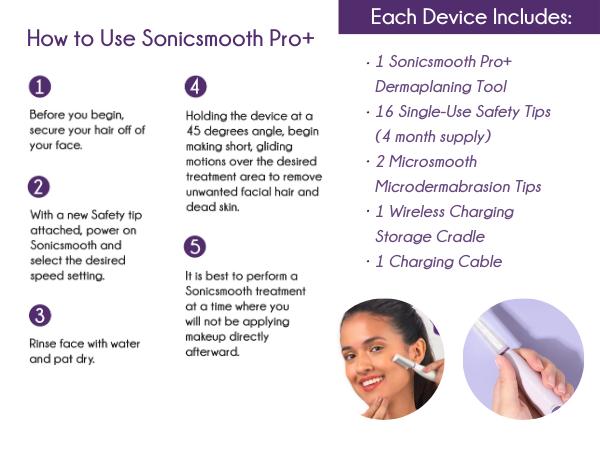 How to Use Sonicsmooth Pro+

1

Before you begin, secure your hair off of your face.

2

With a new Safety tip attached, power on Sonicsmooth and select the desired speed setting.

3

Rinse face with water and pat dry.

4

Holding the device at a 45 degrees angle, begin making short, gliding motions over the desired treatment area to remove unwanted facial hair and dead skin.

5

It is best to perform a Sonicsmooth treatment at a time where you will not be applying makeup directly afterward.

Each Device Includes:

· 1 Sonicsmooth Pro+ Dermaplaning Tool
· 16 Single-Use Safety Tips (4 month supply)
· 2 Microsmooth Microdermabrasion Tips
· 1 Wireless Charging Storage Cradle
· 1 Charging Cable