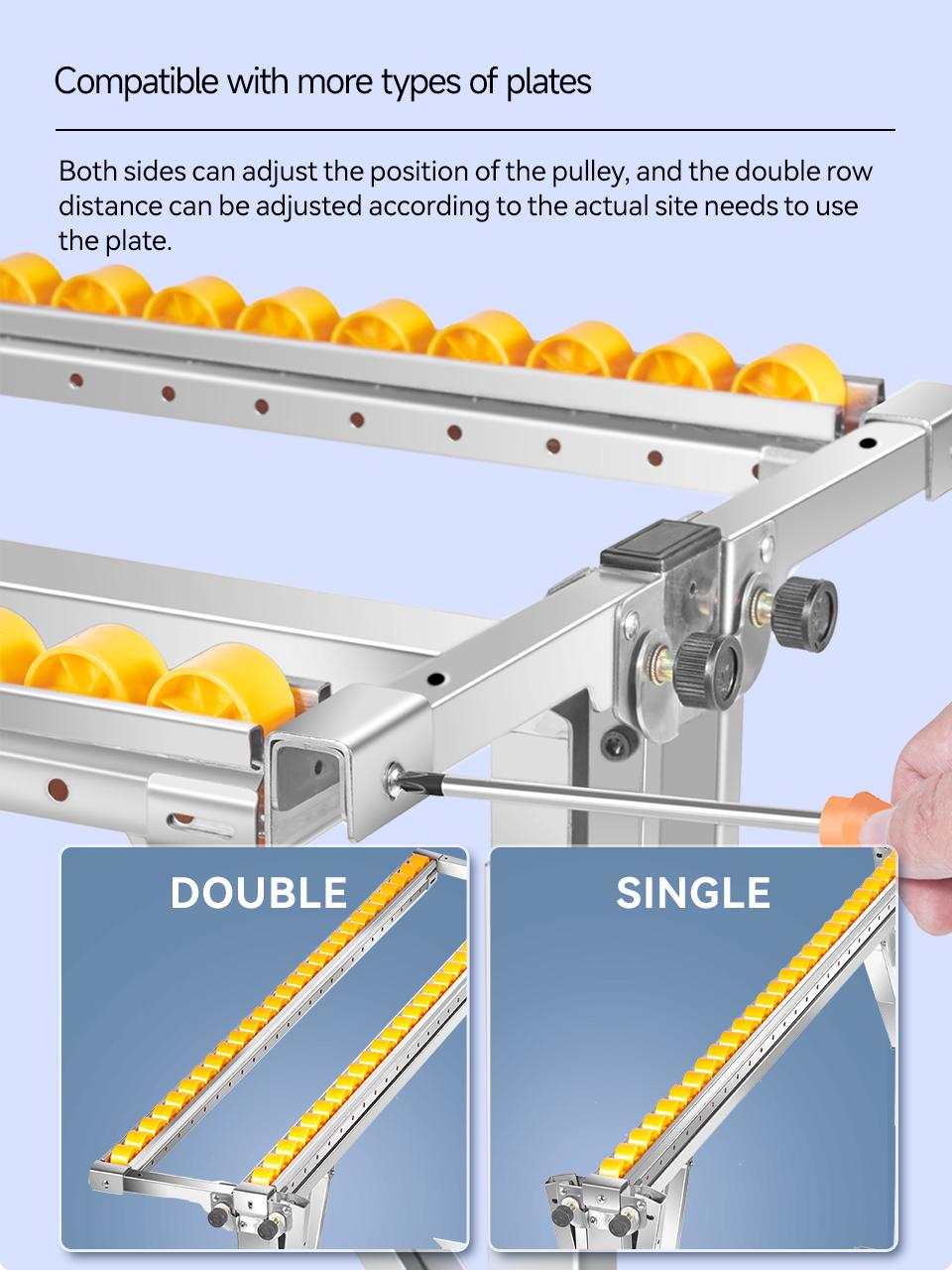 Compatible with more types of plates

Both sides can adjust the position of the pulley, and the double row distance can be adjusted according to the actual site needs to use the plate.

DOUBLE

SINGLE