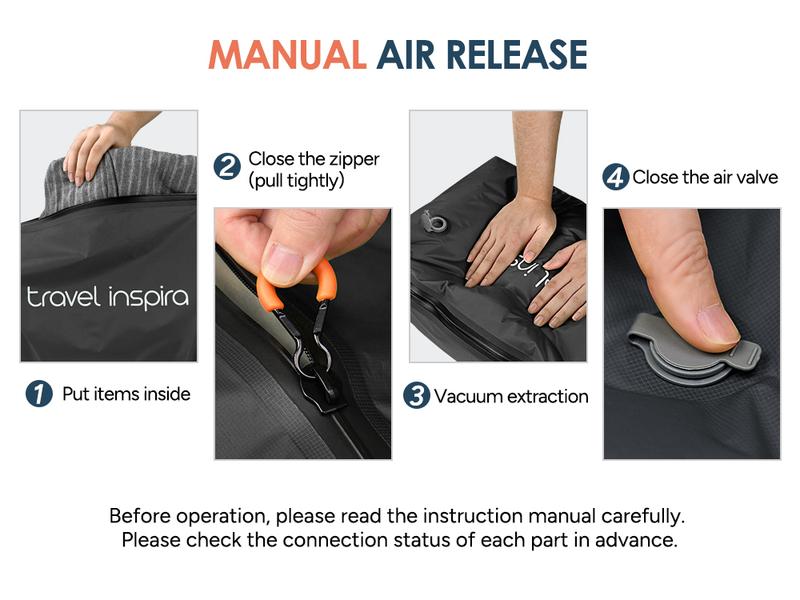 MANUAL AIR RELEASE

travel inspira

1 Put items inside

2 Close the zipper (pull tightly)

3 Vacuum extraction

4 Close the air valve

Before operation, please read the instruction manual carefully.
Please check the connection status of each part in advance.