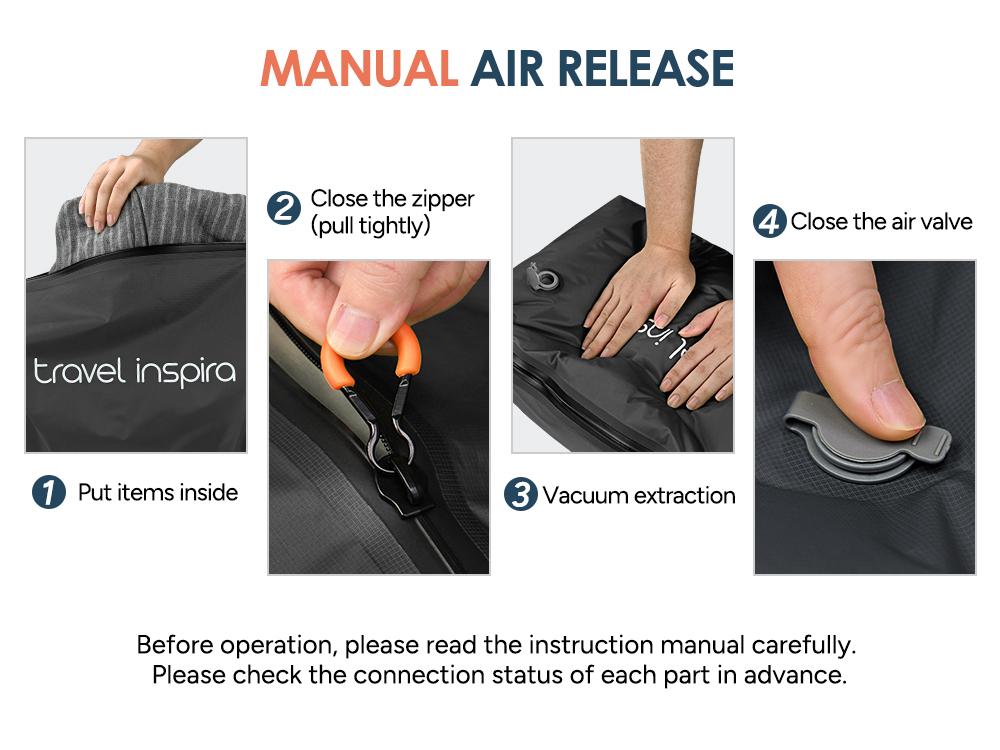 MANUAL AIR RELEASE

travel inspira

1 Put items inside

2 Close the zipper (pull tightly)

3 Vacuum extraction

4 Close the air valve

Before operation, please read the instruction manual carefully.
Please check the connection status of each part in advance.