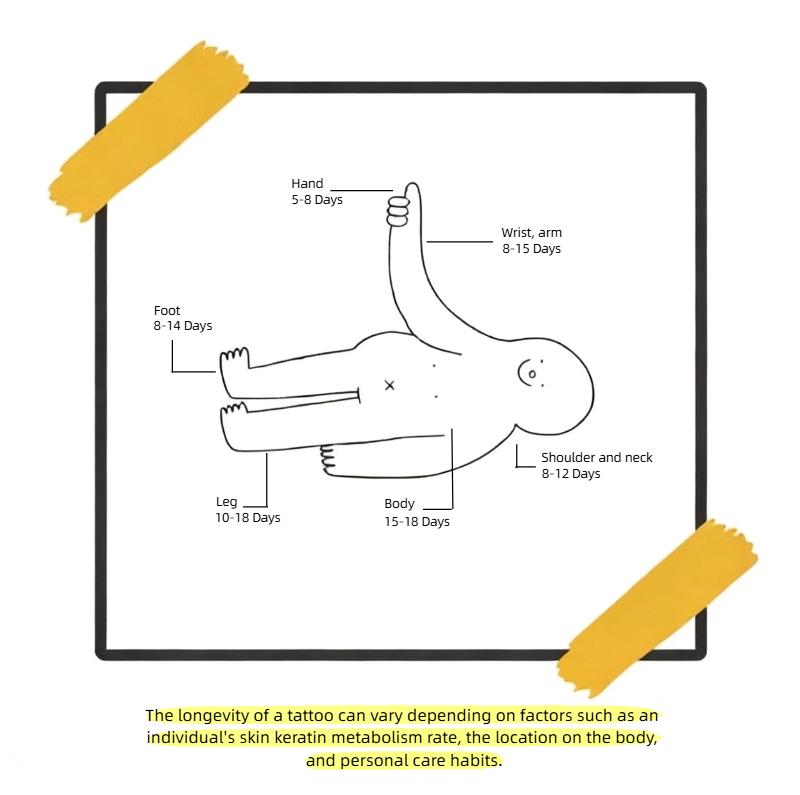 Hand
5-8 Days

Wrist, arm
8-15 Days

Foot
8-14 Days

Shoulder and neck
8-12 Days

Leg
10-18 Days

Body
15-18 Days

The longevity of a tattoo can vary depending on factors such as an individual's skin keratin metabolism rate, the location on the body, and personal care habits.