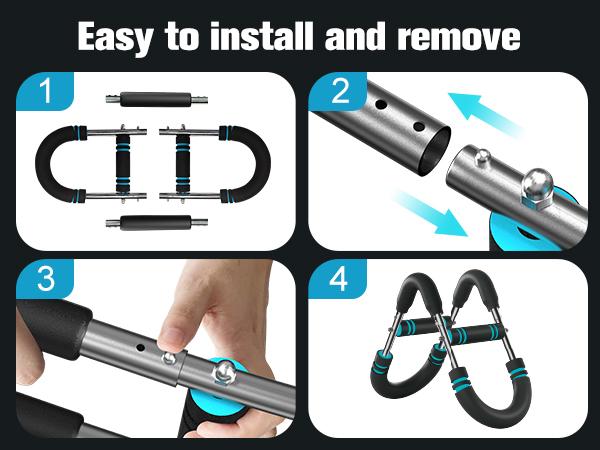 Easy to install and remove

1

2

3

4