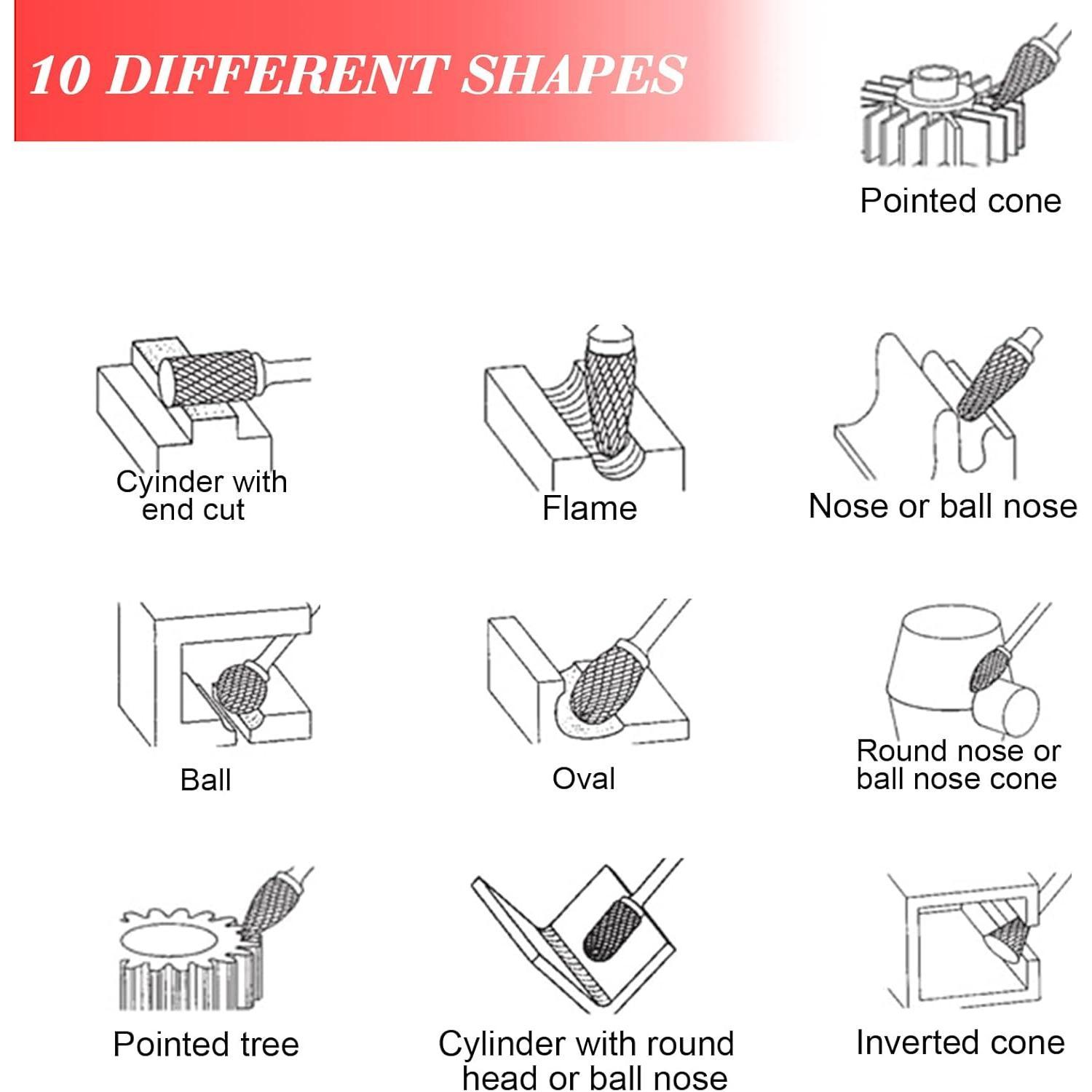 10 DIFFERENT SHAPES

Pointed cone

Cyinder with end cut

Flame

Nose or ball nose

Ball

Oval

Round nose or ball nose cone

Pointed tree

Cylinder with round head or ball nose

Inverted cone