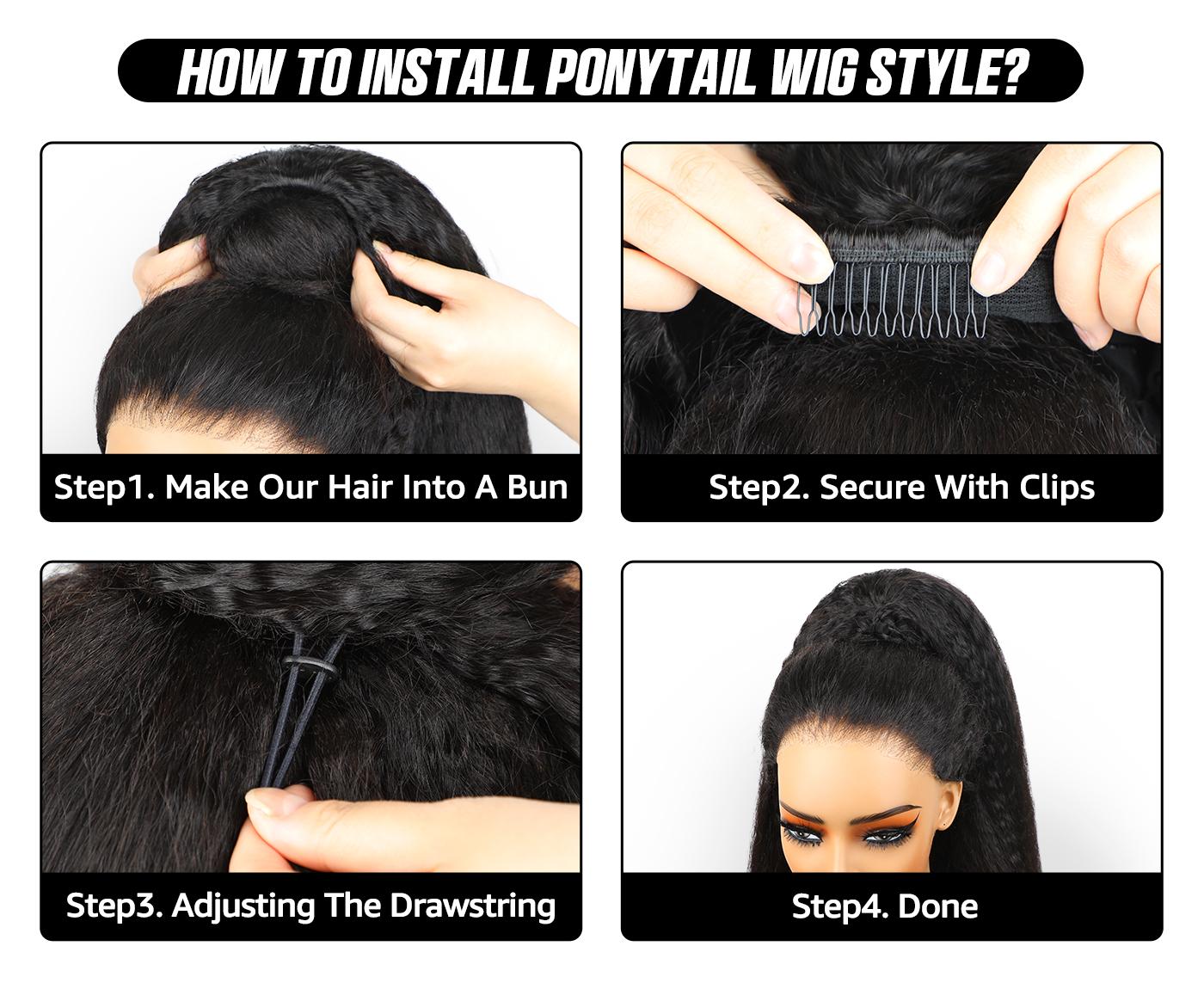 HOW TO INSTALL PONYTAIL WIG STYLE?

Step1. Make Our Hair Into A Bun

Step2. Secure With Clips

Step3. Adjusting The Drawstring

Step4. Done