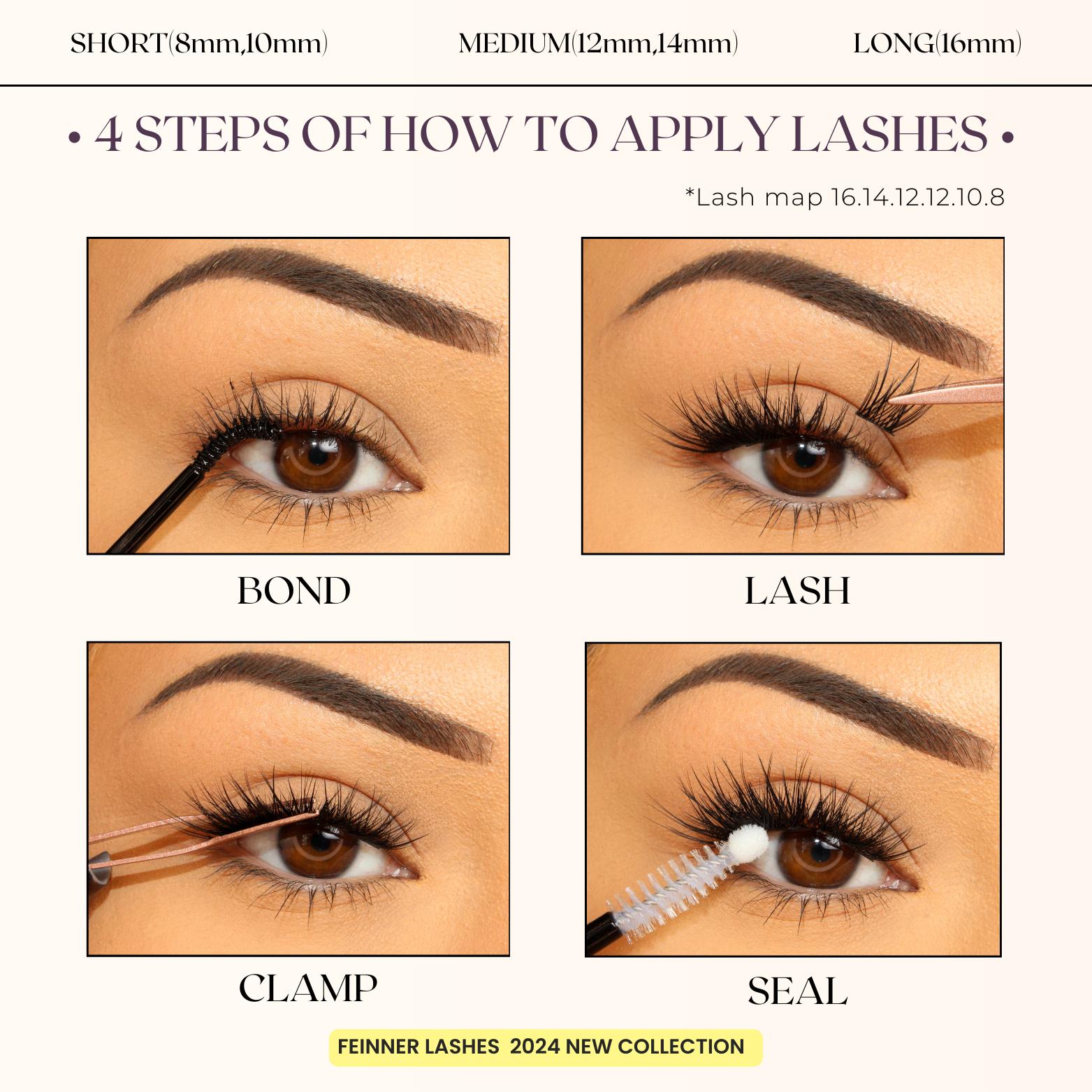 SHORT(8mm,10mm) MEDIUM(12mm,14mm) LONG(16mm)

• 4 STEPS OF HOW TO APPLY LASHES •

*Lash map 16.14.12.12.10.8

BOND

LASH

CLAMP

SEAL

FEINNER LASHES 2024 NEW COLLECTION