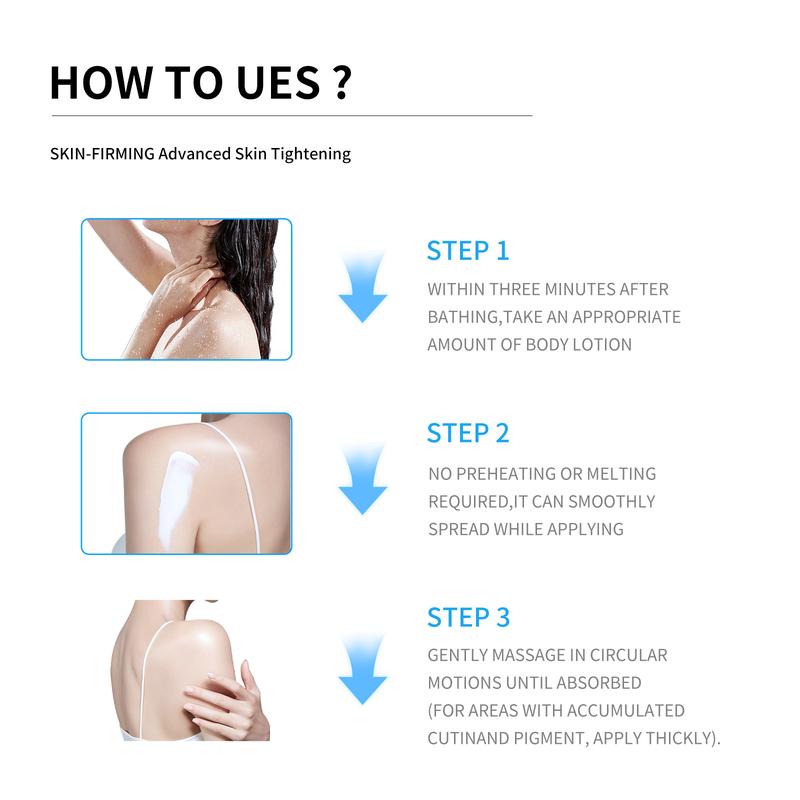 HOW TO UES ?

SKIN-FIRMING Advanced Skin Tightening

STEP 1

WITHIN THREE MINUTES AFTER BATHING,TAKE AN APPROPRIATE AMOUNT OF BODY LOTION

STEP 2

NO PREHEATING OR MELTING REQUIRED,IT CAN SMOOTHLY SPREAD WHILE APPLYING

STEP 3

GENTLY MASSAGE IN CIRCULAR MOTIONS UNTIL ABSORBED (FOR AREAS WITH ACCUMULATED CUTINAND PIGMENT, APPLY THICKLY).