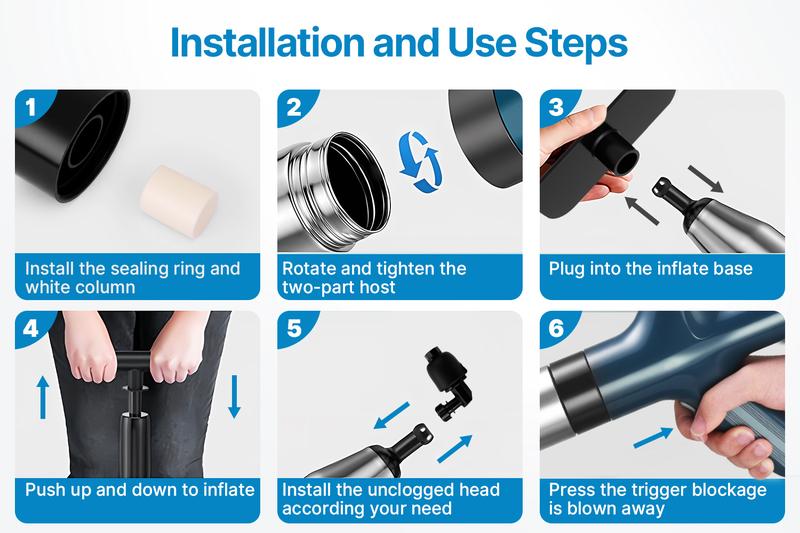 Installation and Use Steps

1
Install the sealing ring and white column

2
Rotate and tighten the two-part host

3
Plug into the inflate base

4
Push up and down to inflate

5
Install the unclogged head according your need

6
Press the trigger blockage is blown away