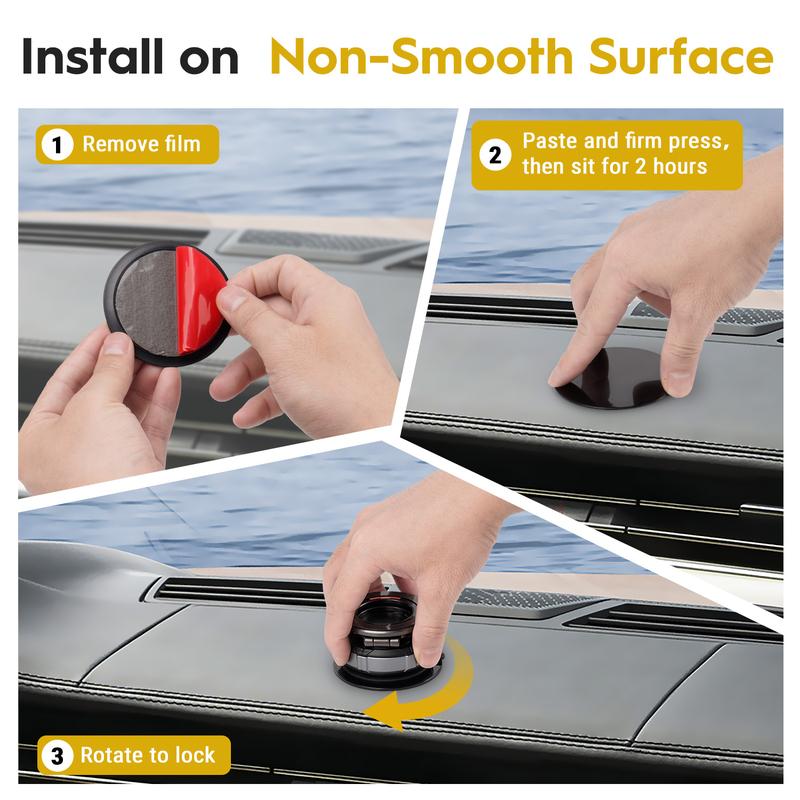 Install on Non-Smooth Surface

1 Remove film

2 Paste and firm press, then sit for 2 hours

3 Rotate to lock