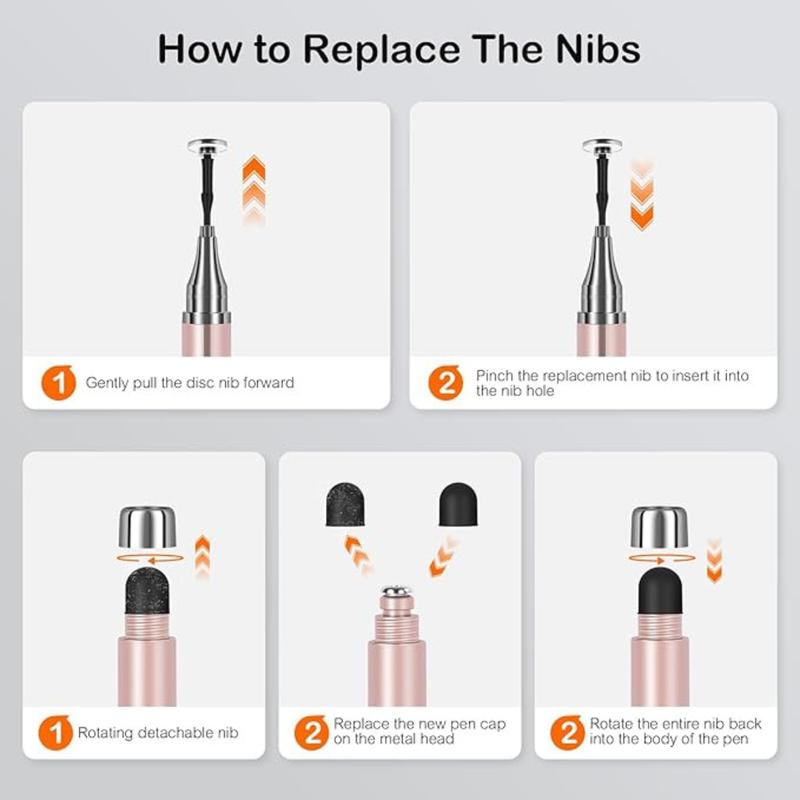 How to Replace The Nibs

1 Gently pull the disc nib forward

2 Pinch the replacement nib to insert it into the nib hole

1 Rotating detachable nib

2 Replace the new pen cap on the metal head

2 Rotate the entire nib back into the body of the pen