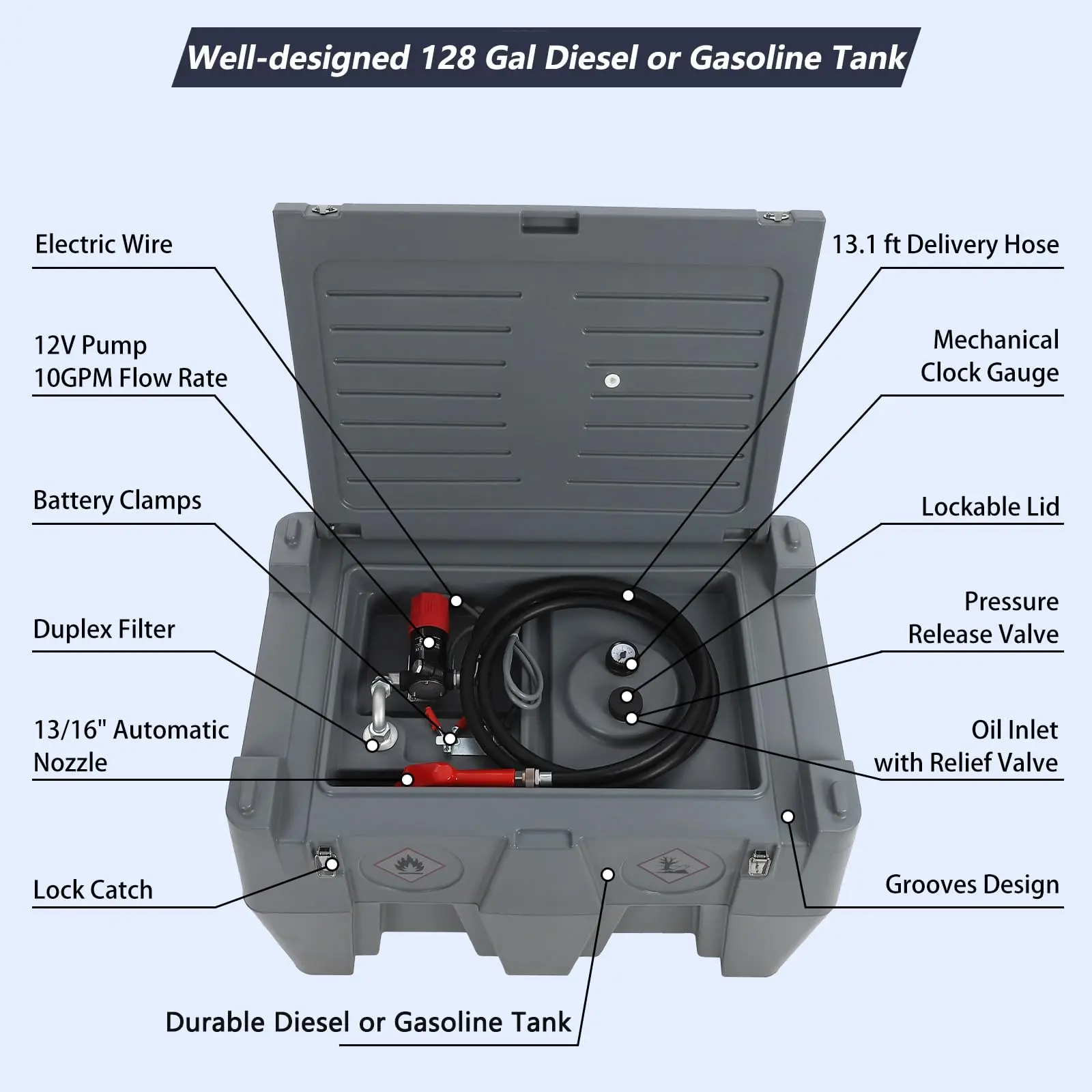 Well-designed 128 Gal Diesel or Gasoline Tank

Electric Wire

12V Pump
10GPM Flow Rate

Battery Clamps

Duplex Filter

13/16" Automatic
Nozzle

Lock Catch

13.1 ft Delivery Hose

Mechanical
Clock Gauge

Lockable Lid

Pressure
Release Valve

Oil Inlet
with Relief Valve

Grooves Design

Durable Diesel or Gasoline Tank