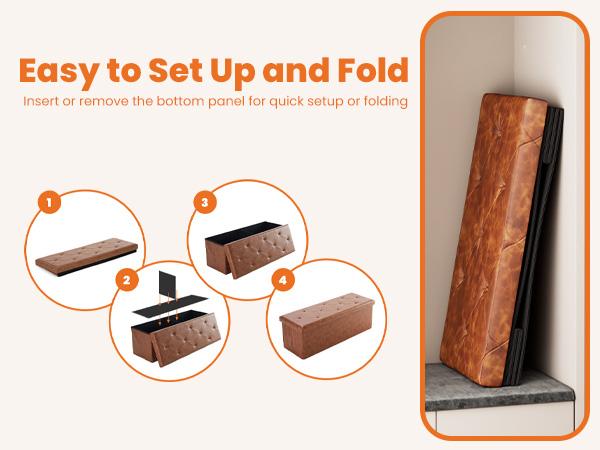 Easy to Set Up and Fold
Insert or remove the bottom panel for quick setup or folding

1

2

3

4