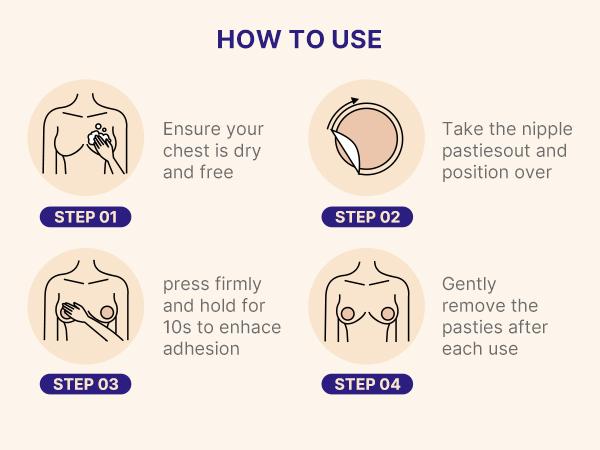 HOW TO USE

Ensure your chest is dry and free

STEP 01

Take the nipple pastiesout and position over

STEP 02

press firmly and hold for 10s to enhace adhesion

STEP 03

Gently remove the pasties after each use

STEP 04