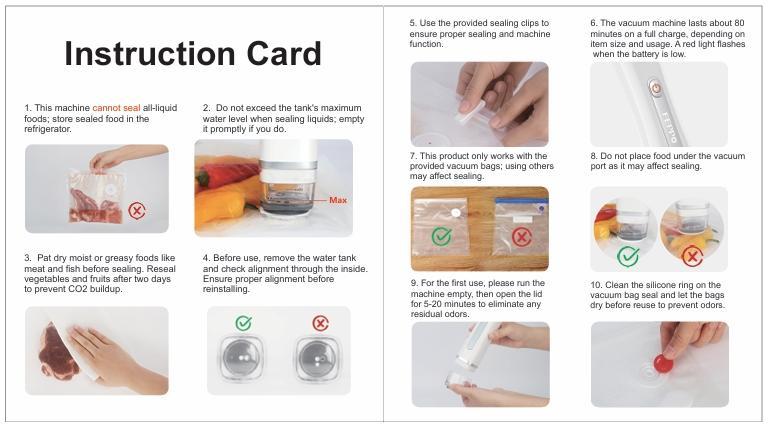 Instruction Card

1. This machine cannot seal all-liquid foods; store sealed food in the refrigerator.

2. Do not exceed the tank's maximum water level when sealing liquids; empty it promptly if you do.

Max

3. Pat dry moist or greasy foods like meat and fish before sealing. Reseal vegetables and fruits after two days to prevent CO2 buildup.

4. Before use, remove the water tank and check alignment through the inside. Ensure proper alignment before reinstalling.

5. Use the provided sealing clips to ensure proper sealing and machine function.

6. The vacuum machine lasts about 80 minutes on a full charge, depending on item size and usage. A red light flashes when the battery is low.

FEIYO

7. This product only works with the provided vacuum bags; using others may affect sealing.

8. Do not place food under the vacuum port as it may affect sealing.

9. For the first use, please run the machine empty, then open the lid for 5-20 minutes to eliminate any residual odors.

10. Clean the silicone ring on the vacuum bag seal and let the bags dry before reuse to prevent odors.