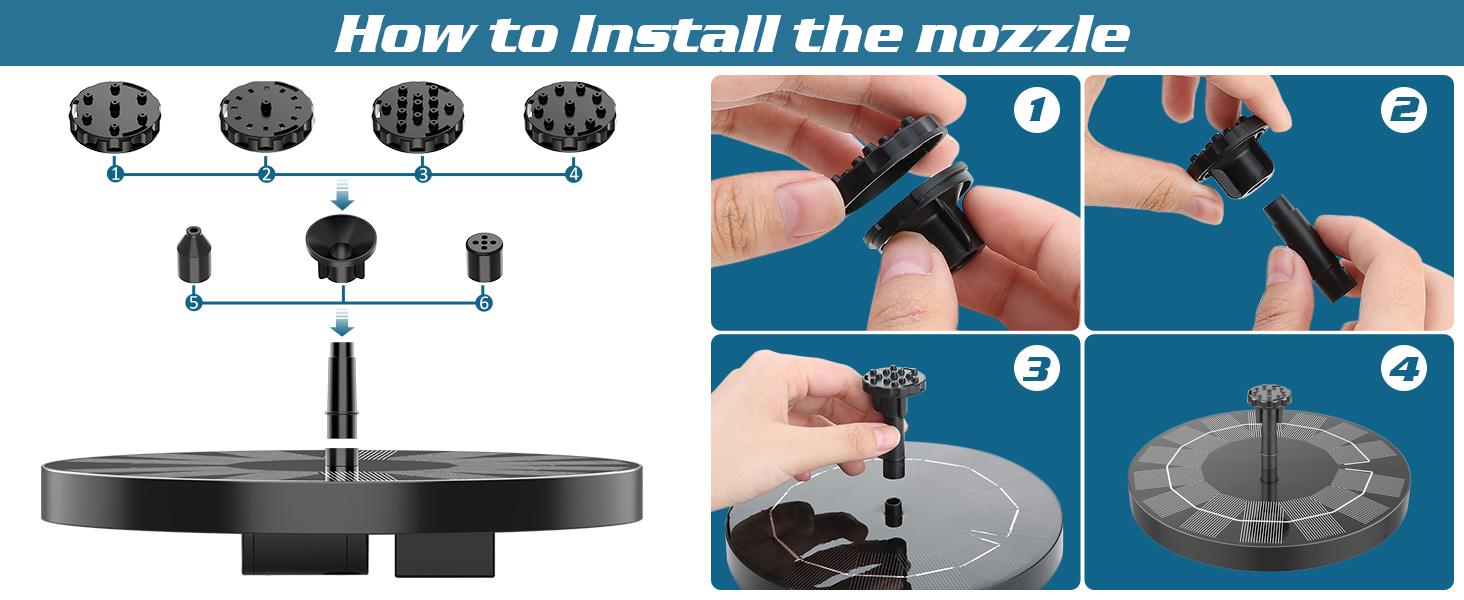 How to Install the nozzle

1
2
3
4
5
6

1
2
3
4